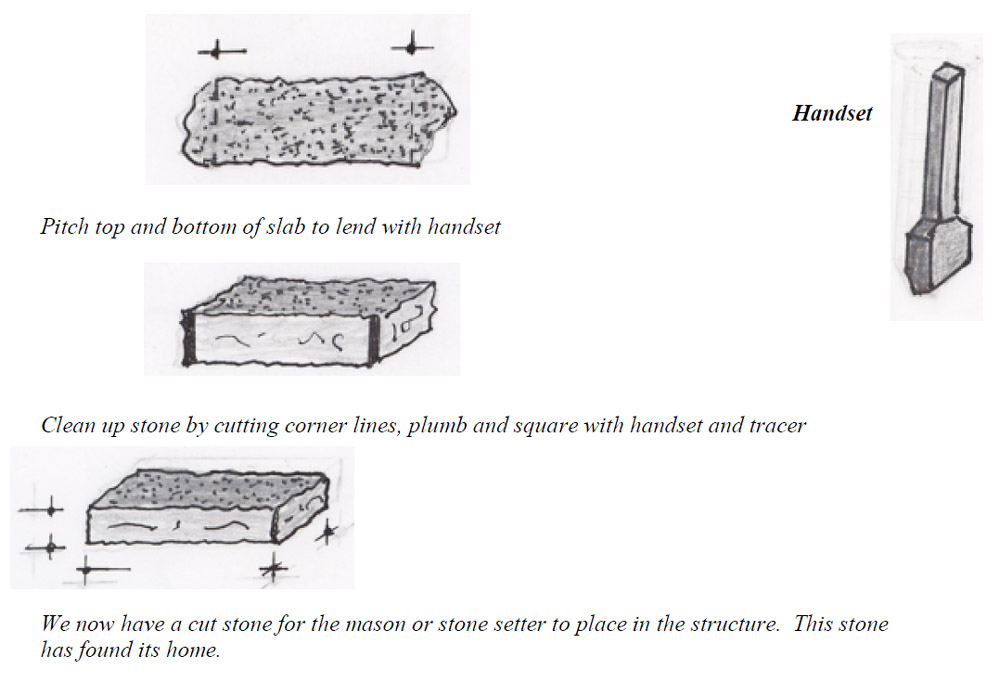 Handset

Pitch top and bottom of slab to lend with handset

Clean up stone by cutting corner lines, plumb and square with handset and tracer

We now have a cut stone for the mason or stone setter to place in the structure. This stone has found its home.