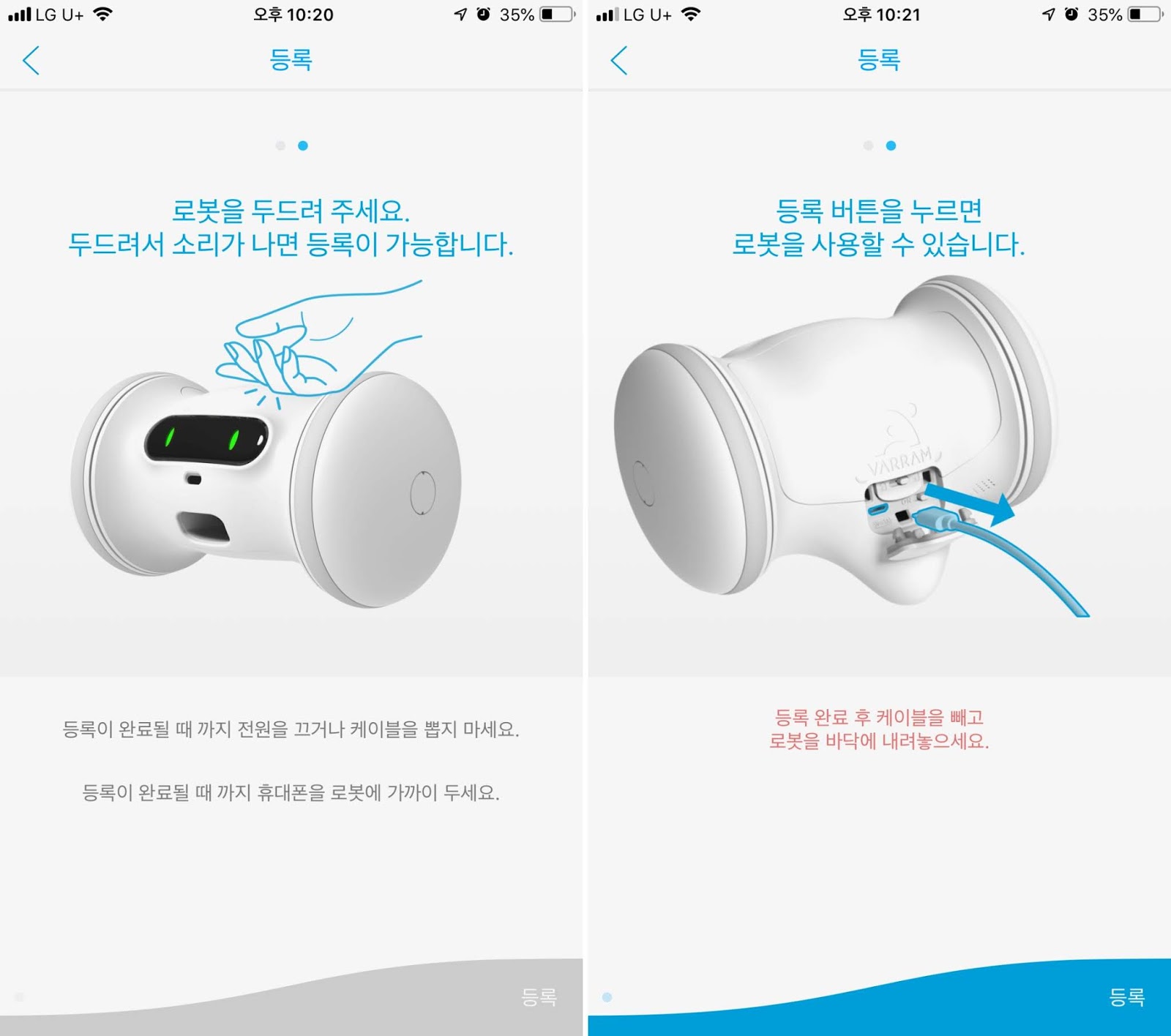 LG U+ 오후 10:20 35%

등록

로봇을 두드려 주세요.
두드려서 소리가 나면 등록이 가능합니다.

등록이 완료될 때 까지 전원을 끄거나 케이블을 뽑지 마세요.

등록이 완료될 때 까지 휴대폰을 로봇에 가까이 두세요.

등록

LG U+ 오후 10:21 35%

등록

등록 버튼을 누르면
로봇을 사용할 수 있습니다.

VARRAM

등록 완료 후 케이블을 빼고
로봇을 바닥에 내려놓으세요.

등록