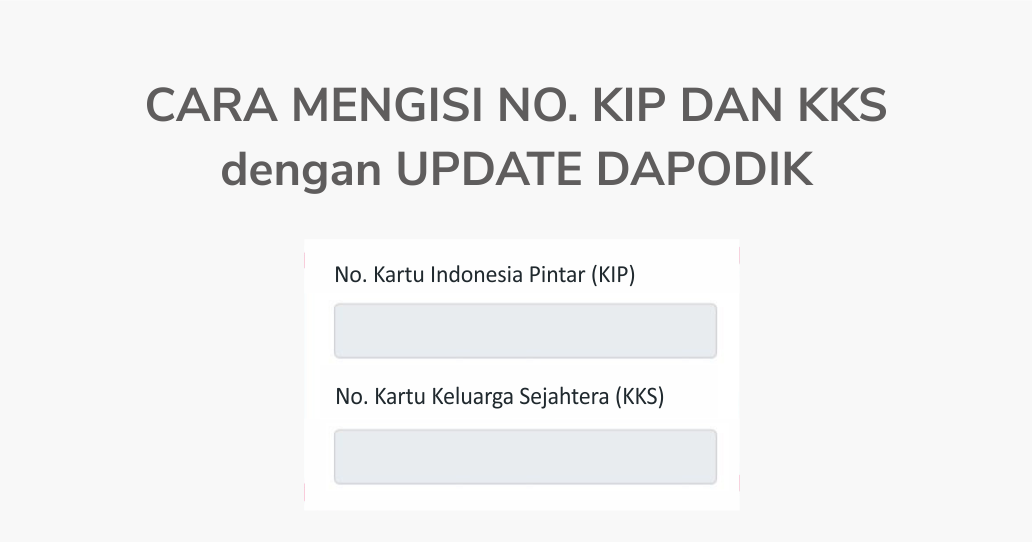 CARA MENGISI NO. KIP DAN KKS
dengan UPDATE DAPODIK

No. Kartu Indonesia Pintar (KIP)

No. Kartu Keluarga Sejahtera (KKS)