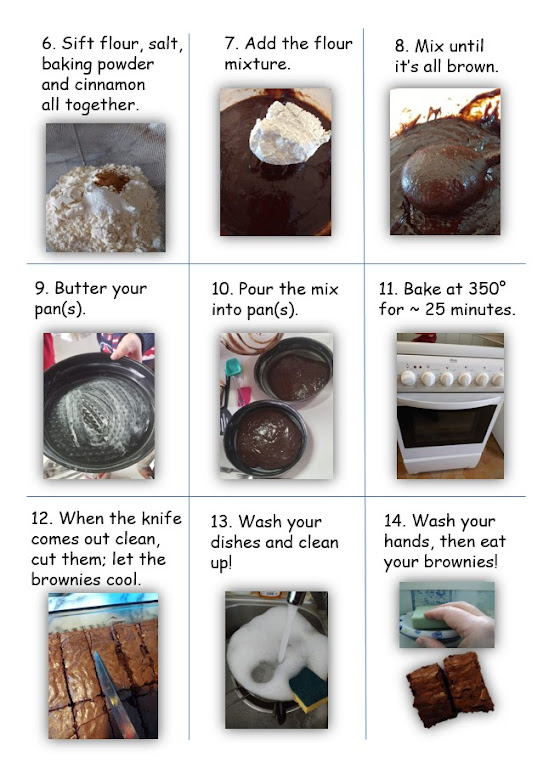 6. Sift flour, salt, baking powder and cinnamon all together.

7. Add the flour mixture.

8. Mix until it's all brown.

9. Butter your pan(s).

10. Pour the mix into pan(s).

11. Bake at 350° for ~ 25 minutes.

12. When the knife comes out clean, cut them; let the brownies cool.

13. Wash your dishes and clean up!

14. Wash your hands, then eat your brownies!