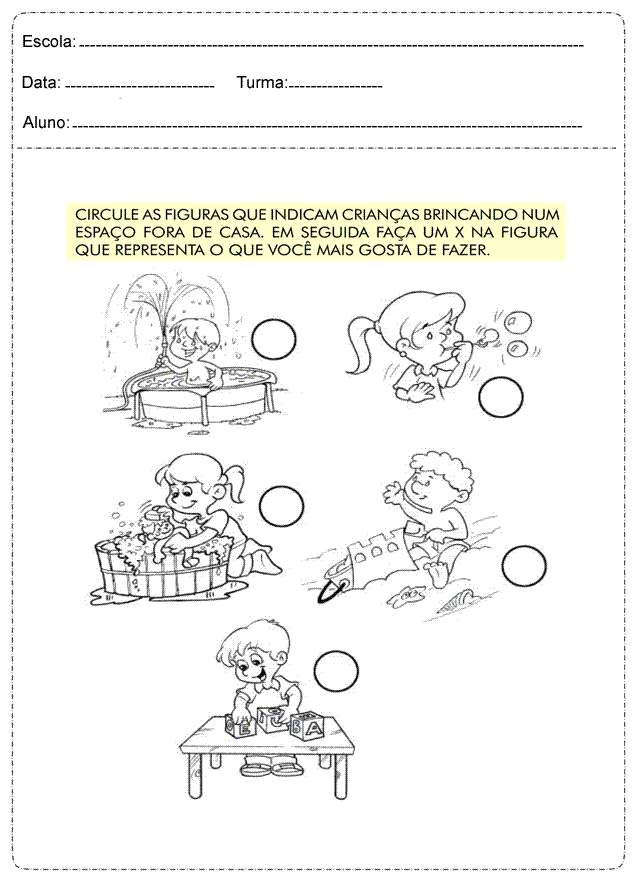 Escola: 

Data: Turma:

Aluno:

CIRCULE AS FIGURAS QUE INDICAM CRIANÇAS BRINCANDO NUM ESPAÇO FORA DE CASA. EM SEGUIDA FAÇA UM X NA FIGURA QUE REPRESENTA O QUE VOCÊ MAIS GOSTA DE FAZER.

E B A