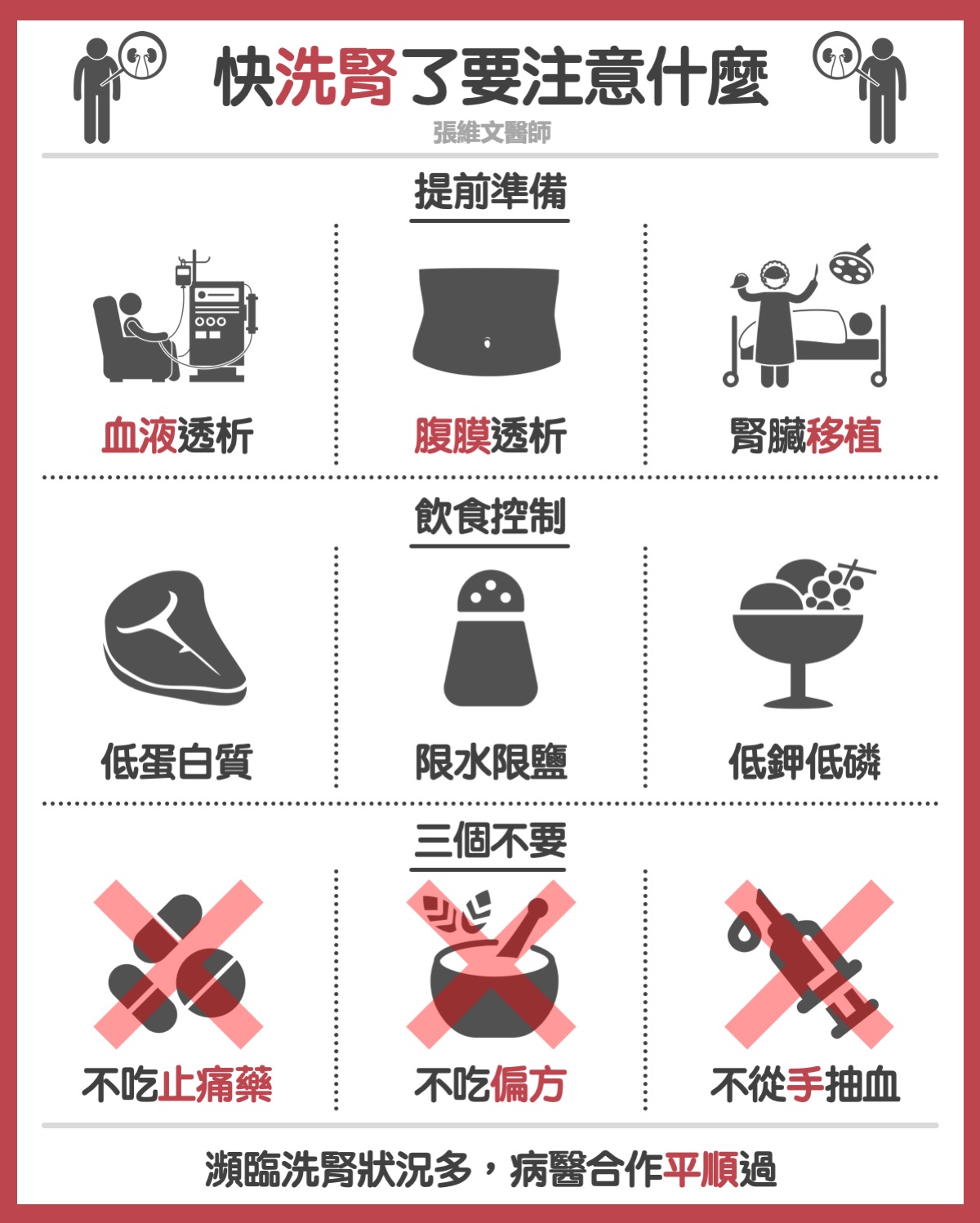 快洗腎了要注意什麼

張維文醫師

提前準備

血液透析

腹膜透析

腎臟移植

飲食控制

低蛋白質

限水限鹽

低鉀低磷

三個不要

不吃止痛藥

不吃偏方

不從手抽血

瀕臨洗腎狀況多，病醫合作平順過