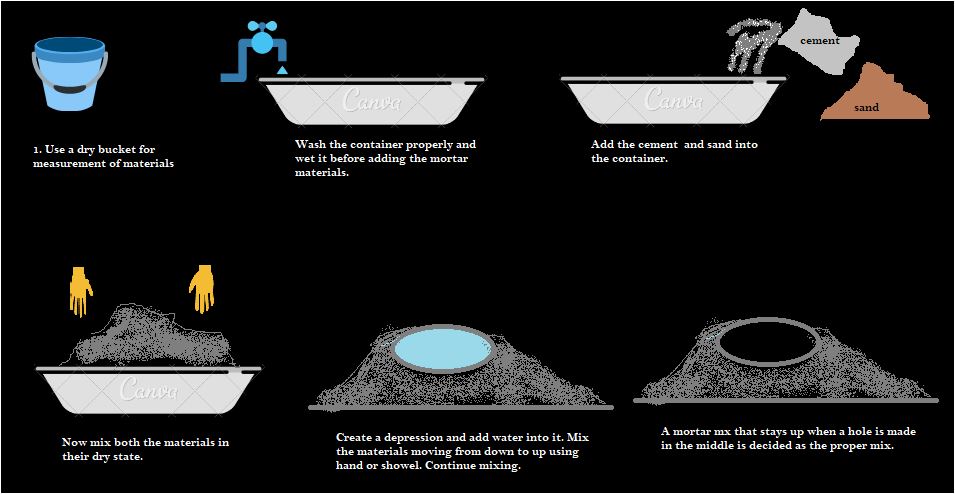 1. Use a dry bucket for measurement of materials

Canva

Wash the container properly and wet it before adding the mortar materials.

cement

sand

Canva

Add the cement and sand into the container.

Canva

Now mix both the materials in their dry state.

Create a depression and add water into it. Mix the materials moving from down to up using hand or showel. Continue mixing.

A mortar mx that stays up when a hole is made in the middle is decided as the proper mix.