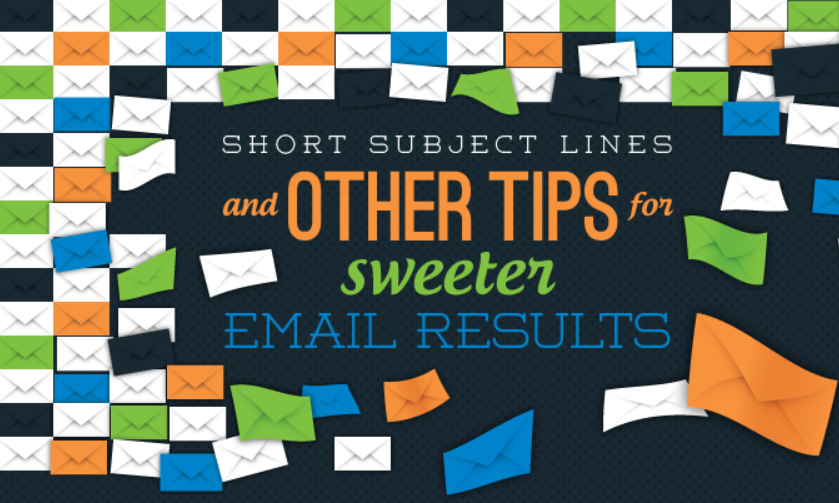 SHORT SUBJECT LINES
and OTHER TIPS for
sweeter
EMAIL RESULTS