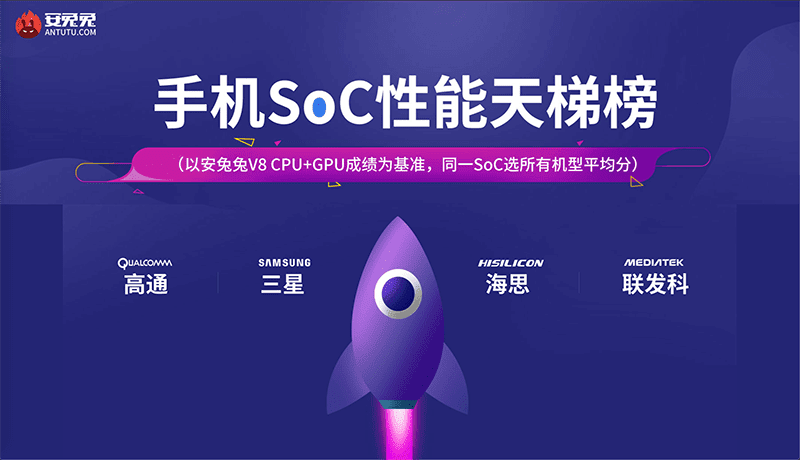 安兔兔
ANTUTU.COM

手机SoC性能天梯榜

（以安兔兔V8 CPU+GPU成绩为基准，同一SoC选所有机型平均分）

QUALCOMM
高通

SAMSUNG
三星

HISILICON
海思

MEDIATEK
联发科