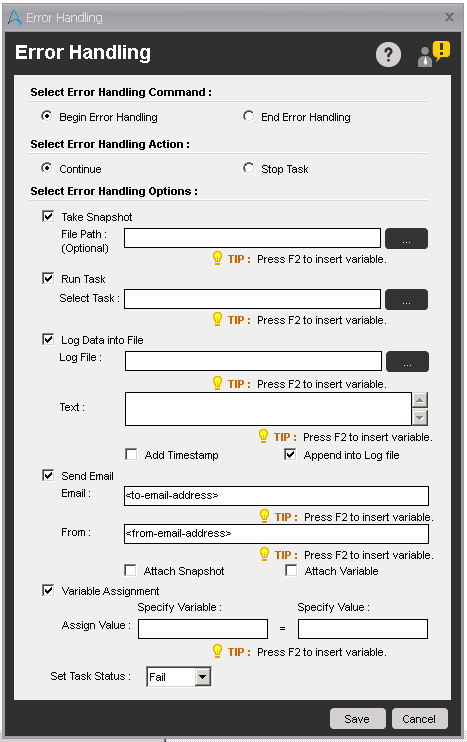 Error Handling

Error Handling

Select Error Handling Command :

Begin Error Handling

End Error Handling

Select Error Handling Action :

Continue

Stop Task

Select Error Handling Options :

Take Snapshot

File Path : (Optional)

...

TIP : Press F2 to insert variable.

Run Task

Select Task :

...

TIP : Press F2 to insert variable.

Log Data into File

Log File :

...

TIP : Press F2 to insert variable.

Text :

TIP : Press F2 to insert variable.

Add Timestamp

Append into Log file

Send Email

Email :

<to-email-address>

TIP : Press F2 to insert variable.

From :

<from-email-address>

TIP : Press F2 to insert variable.

Attach Snapshot

Attach Variable

Variable Assignment

Specify Variable :

Specify Value :

Assign Value :

=

TIP : Press F2 to insert variable.

Set Task Status :

Fail

Save

Cancel