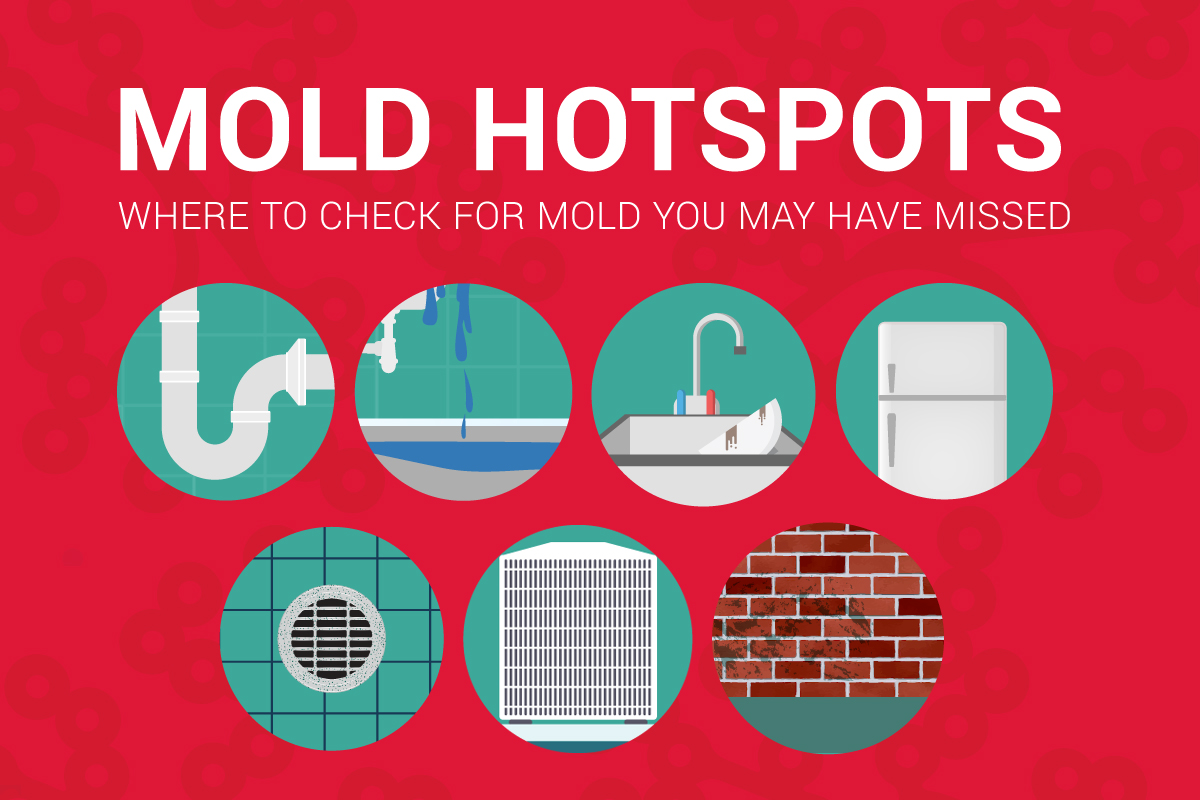 MOLD HOTSPOTS
WHERE TO CHECK FOR MOLD YOU MAY HAVE MISSED