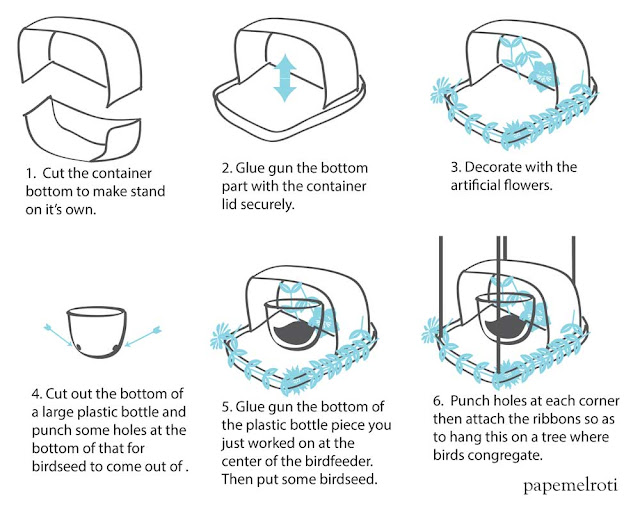 1. Cut the container bottom to make stand on it's own.

2. Glue gun the bottom part with the container lid securely.

3. Decorate with the artificial flowers.

4. Cut out the bottom of a large plastic bottle and punch some holes at the bottom of that for birdseed to come out of .

5. Glue gun the bottom of the plastic bottle piece you just worked on at the center of the birdfeeder. Then put some birdseed.

6. Punch holes at each corner then attach the ribbons so as to hang this on a tree where birds congregate.

papemelroti