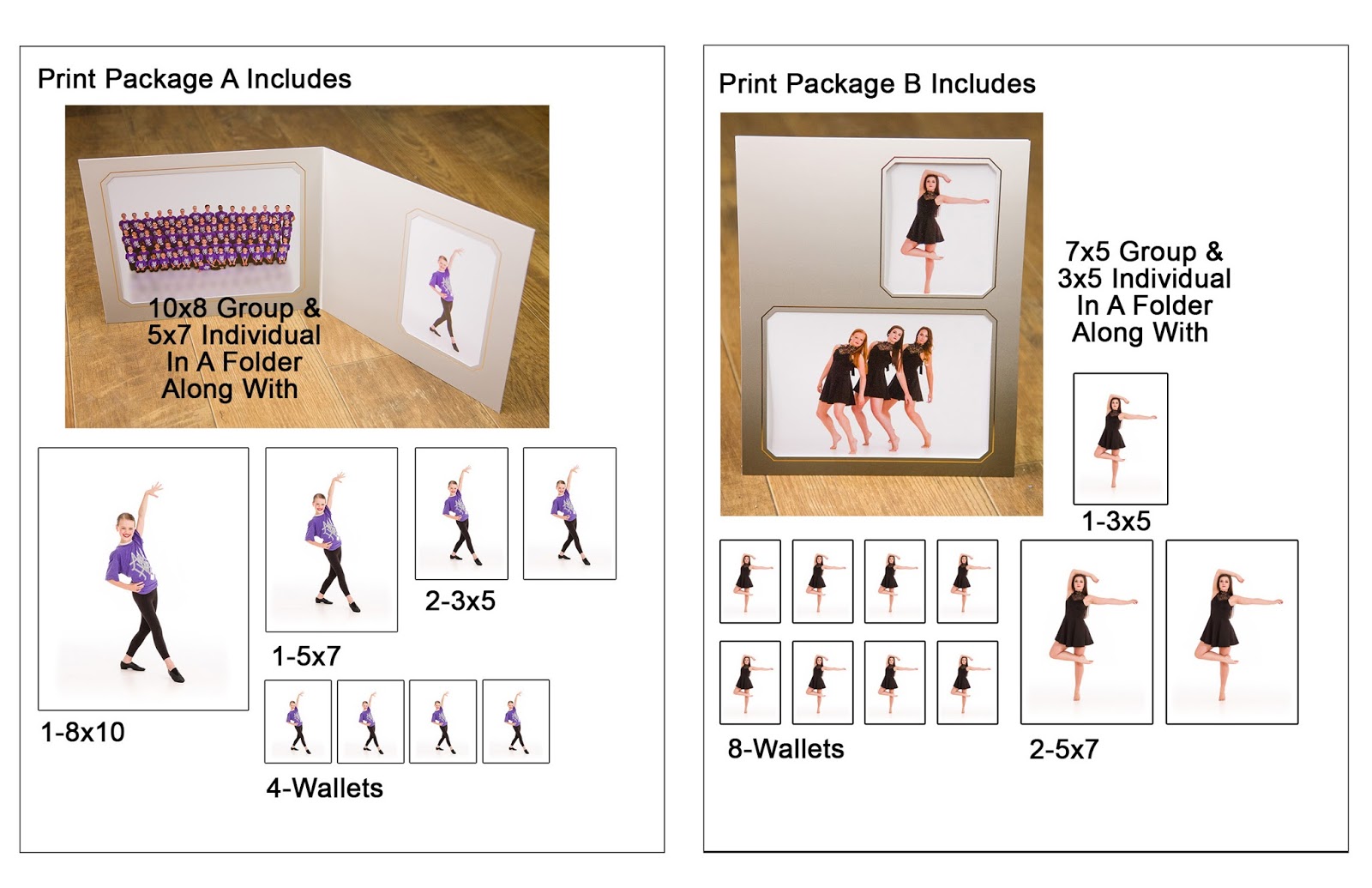 Print Package A Includes

10x8 Group &
5x7 Individual
In A Folder
Along With

1-8x10

1-5x7

2-3x5

4-Wallets

Print Package B Includes

7x5 Group &
3x5 Individual
In A Folder
Along With

1-3x5

8-Wallets

2-5x7