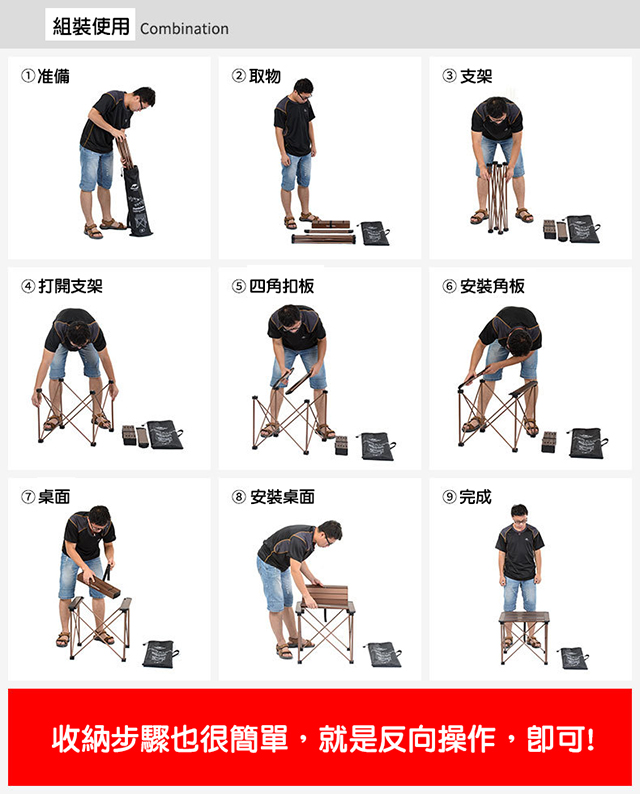 組裝使用 Combination

① 准備

② 取物

③ 支架

④ 打開支架

⑤ 四角扣板

⑥ 安裝角板

⑦ 桌面

⑧ 安裝桌面

⑨ 完成

收納步驟也很簡單，就是反向操作，即可!