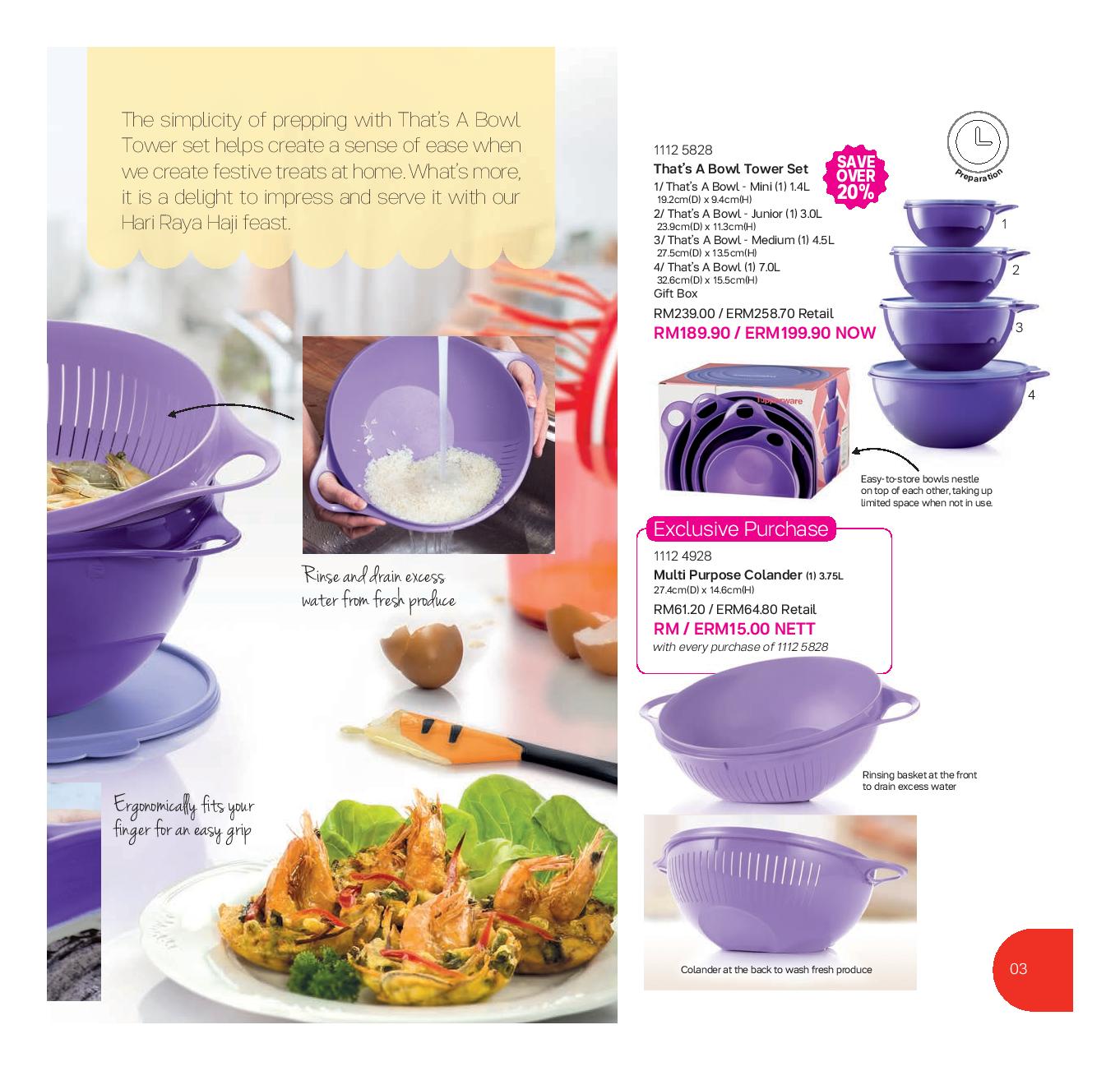 The simplicity of prepping with That's A Bowl Tower set helps create a sense of ease when we create festive treats at home. What's more, it is a delight to impress and serve it with our Hari Raya Haji feast.

Rinse and drain excess water from fresh produce

Ergonomically fits your finger for an easy grip

1112 5828
That's A Bowl Tower Set
1/ That's A Bowl - Mini (1) 1.4L
19.2cm(D) x 9.4cm(H)
2/ That's A Bowl - Junior (1) 3.0L
23.9cm(D) x 11.3cm(H)
3/ That's A Bowl - Medium (1) 4.5L
27.5cm(D) x 13.5cm(H)
4/ That's A Bowl (1) 7.0L
32.6cm(D) x 15.5cm(H)
Gift Box
RM239.00 / ERM258.70 Retail
RM189.90 / ERM199.90 NOW

SAVE OVER 20%

Preparation

1
2
3
4

Tupperware

Easy-to-store bowls nestle on top of each other, taking up limited space when not in use.

Exclusive Purchase
1112 4928
Multi Purpose Colander (1) 3.75L
27.4cm(D) x 14.6cm(H)
RM61.20 / ERM64.80 Retail
RM / ERM15.00 NETT
with every purchase of 1112 5828

Rinsing basket at the front to drain excess water

Colander at the back to wash fresh produce

03