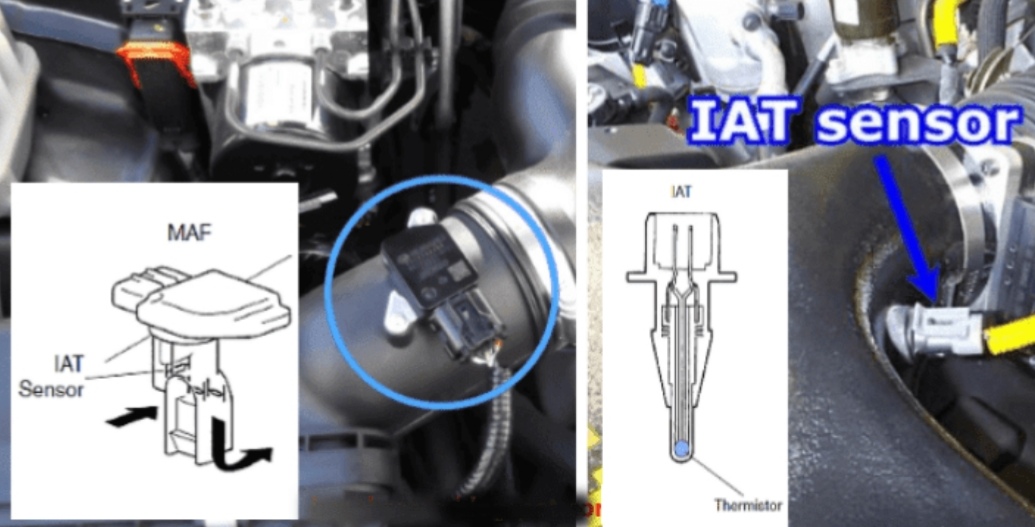 MAF

IAT
Sensor

IAT sensor

IAT

Thermistor