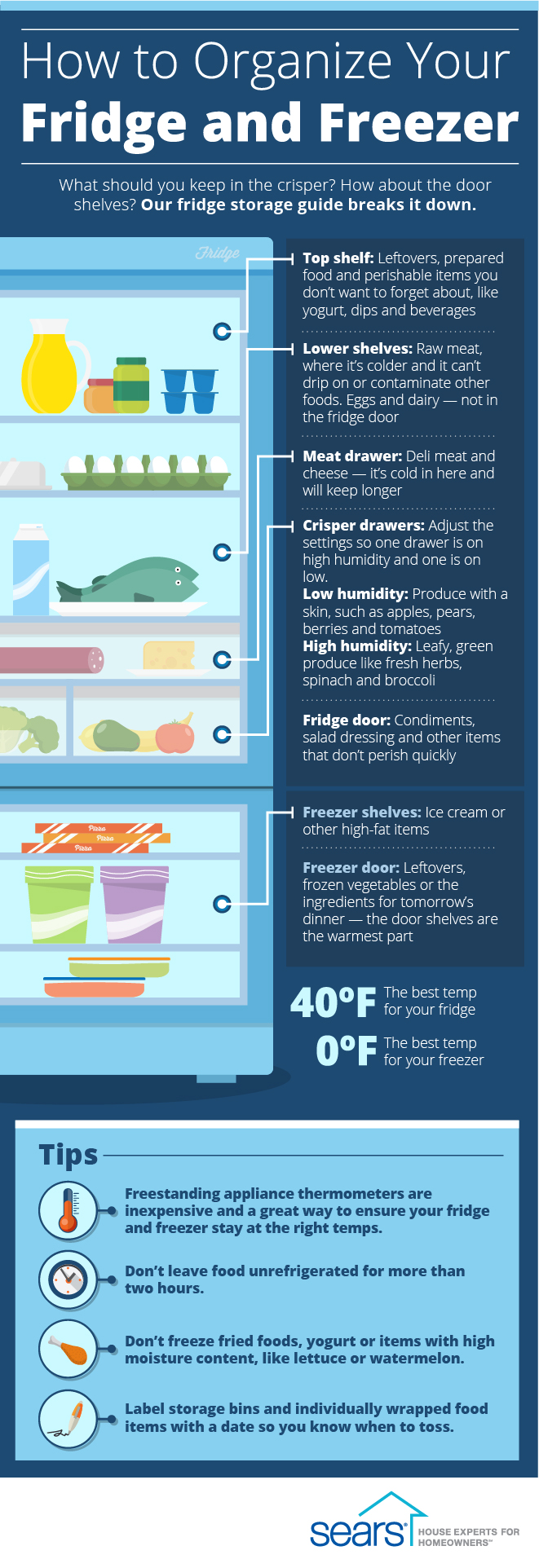 How to Organize Your
Fridge and Freezer

What should you keep in the crisper? How about the door shelves? Our fridge storage guide breaks it down.

Fridge

Top shelf: Leftovers, prepared food and perishable items you don't want to forget about, like yogurt, dips and beverages

Lower shelves: Raw meat, where it's colder and it can't drip on or contaminate other foods. Eggs and dairy — not in the fridge door

Meat drawer: Deli meat and cheese — it's cold in here and will keep longer

Crisper drawers: Adjust the settings so one drawer is on high humidity and one is on low.
Low humidity: Produce with a skin, such as apples, pears, berries and tomatoes
High humidity: Leafy, green produce like fresh herbs, spinach and broccoli

Fridge door: Condiments, salad dressing and other items that don't perish quickly

Pizza
Pizza
Pizza

Freezer shelves: Ice cream or other high-fat items

Freezer door: Leftovers, frozen vegetables or the ingredients for tomorrow's dinner — the door shelves are the warmest part

40°F The best temp for your fridge
0°F The best temp for your freezer

Tips

Freestanding appliance thermometers are inexpensive and a great way to ensure your fridge and freezer stay at the right temps.

Don't leave food unrefrigerated for more than two hours.

Don't freeze fried foods, yogurt or items with high moisture content, like lettuce or watermelon.

Label storage bins and individually wrapped food items with a date so you know when to toss.

sears® HOUSE EXPERTS FOR HOMEOWNERS™