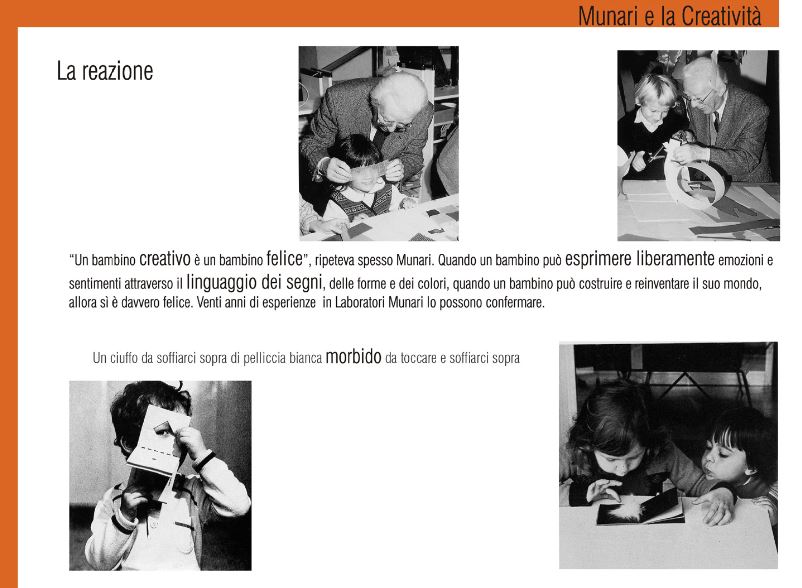 Munari e la Creatività

La reazione

"Un bambino creativo è un bambino felice", ripeteva spesso Munari. Quando un bambino può esprimere liberamente emozioni e sentimenti attraverso il linguaggio dei segni, delle forme e dei colori, quando un bambino può costruire e reinventare il suo mondo, allora sì è davvero felice. Venti anni di esperienze in Laboratori Munari lo possono confermare.

Un ciuffo da soffiarci sopra di pelliccia bianca morbido da toccare e soffiarci sopra