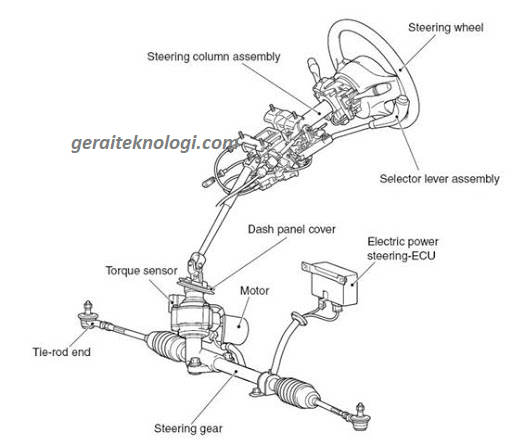 Steering wheel

Steering column assembly

geraiteknologi.com

Selector lever assembly

Dash panel cover

Electric power steering-ECU

Torque sensor

Motor

Tie-rod end

Steering gear