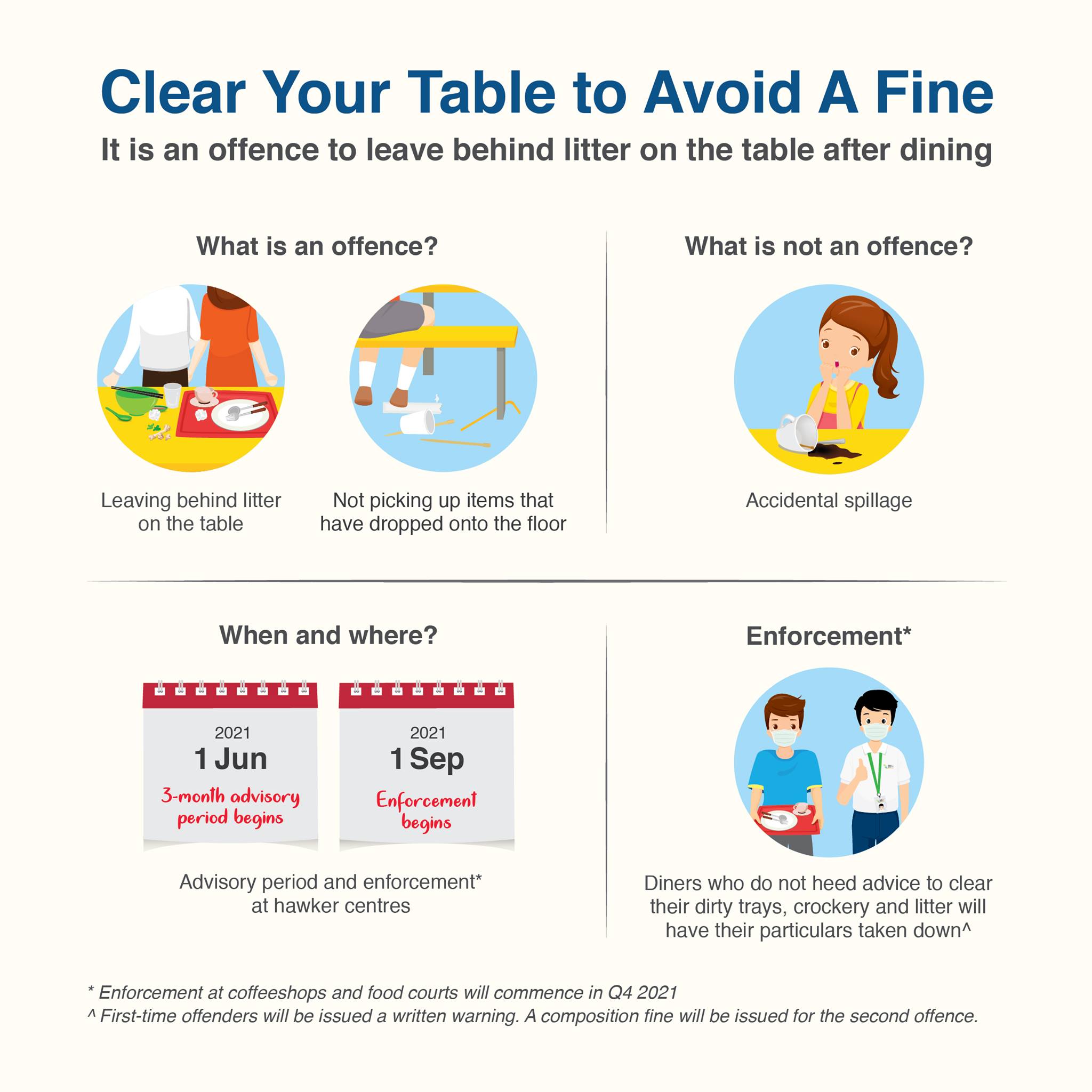 Clear Your Table to Avoid A Fine

It is an offence to leave behind litter on the table after dining

What is an offence?

Leaving behind litter on the table

Not picking up items that have dropped onto the floor

What is not an offence?

Accidental spillage

When and where?

2021
1 Jun
3-month advisory period begins

2021
1 Sep
Enforcement begins

Advisory period and enforcement* at hawker centres

Enforcement*

Diners who do not heed advice to clear their dirty trays, crockery and litter will have their particulars taken down^

* Enforcement at coffeeshops and food courts will commence in Q4 2021
^ First-time offenders will be issued a written warning. A composition fine will be issued for the second offence.