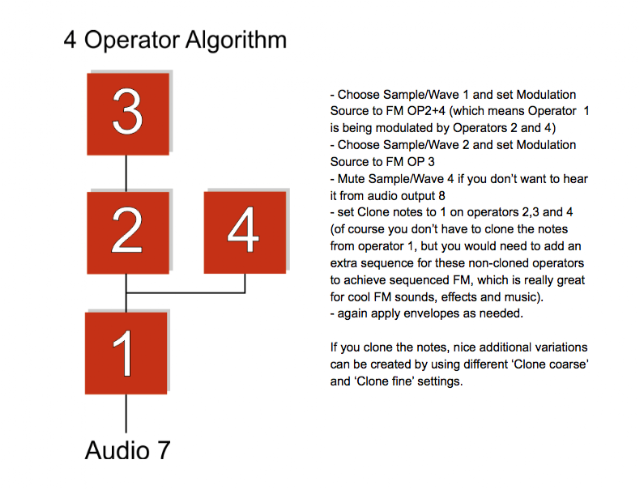 4 Operator Algorithm

3

2

4

1

Audio 7

- Choose Sample/Wave 1 and set Modulation Source to FM OP2+4 (which means Operator 1 is being modulated by Operators 2 and 4)
- Choose Sample/Wave 2 and set Modulation Source to FM OP 3
- Mute Sample/Wave 4 if you don't want to hear it from audio output 8
- set Clone notes to 1 on operators 2,3 and 4 (of course you don't have to clone the notes from operator 1, but you would need to add an extra sequence for these non-cloned operators to achieve sequenced FM, which is really great for cool FM sounds, effects and music).
- again apply envelopes as needed.

If you clone the notes, nice additional variations can be created by using different 'Clone coarse' and 'Clone fine' settings.