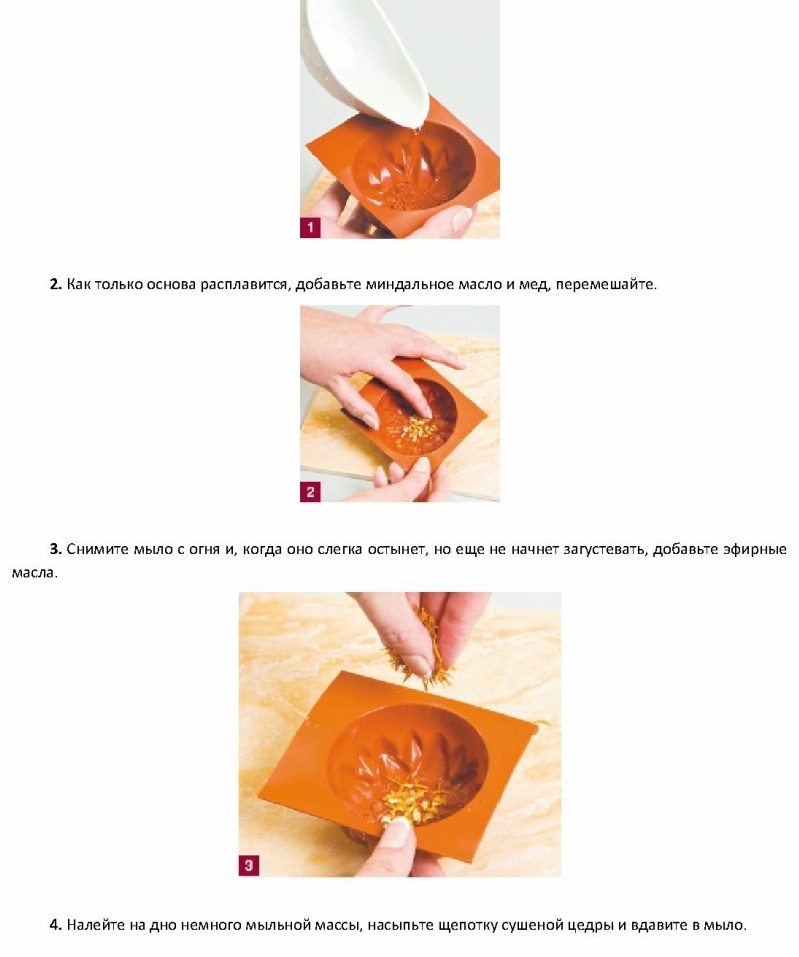 1

2. Как только основа расплавится, добавьте миндальное масло и мед, перемешайте.

2

3. Снимите мыло с огня и, когда оно слегка остынет, но еще не начнет загустевать, добавьте эфирные масла.

3

4. Налейте на дно немного мыльной массы, насыпьте щепотку сушеной цедры и вдавите в мыло.