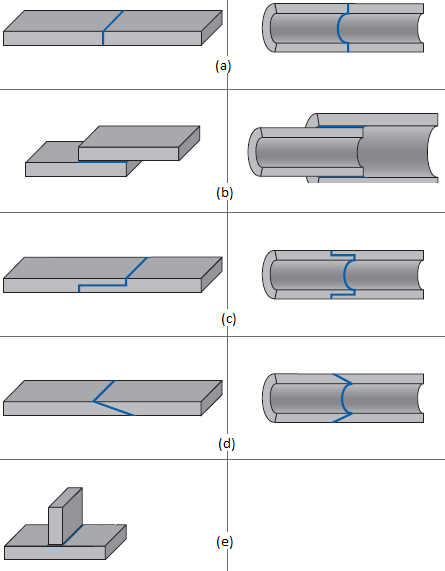 (a)

(b)

(c)

(d)

(e)