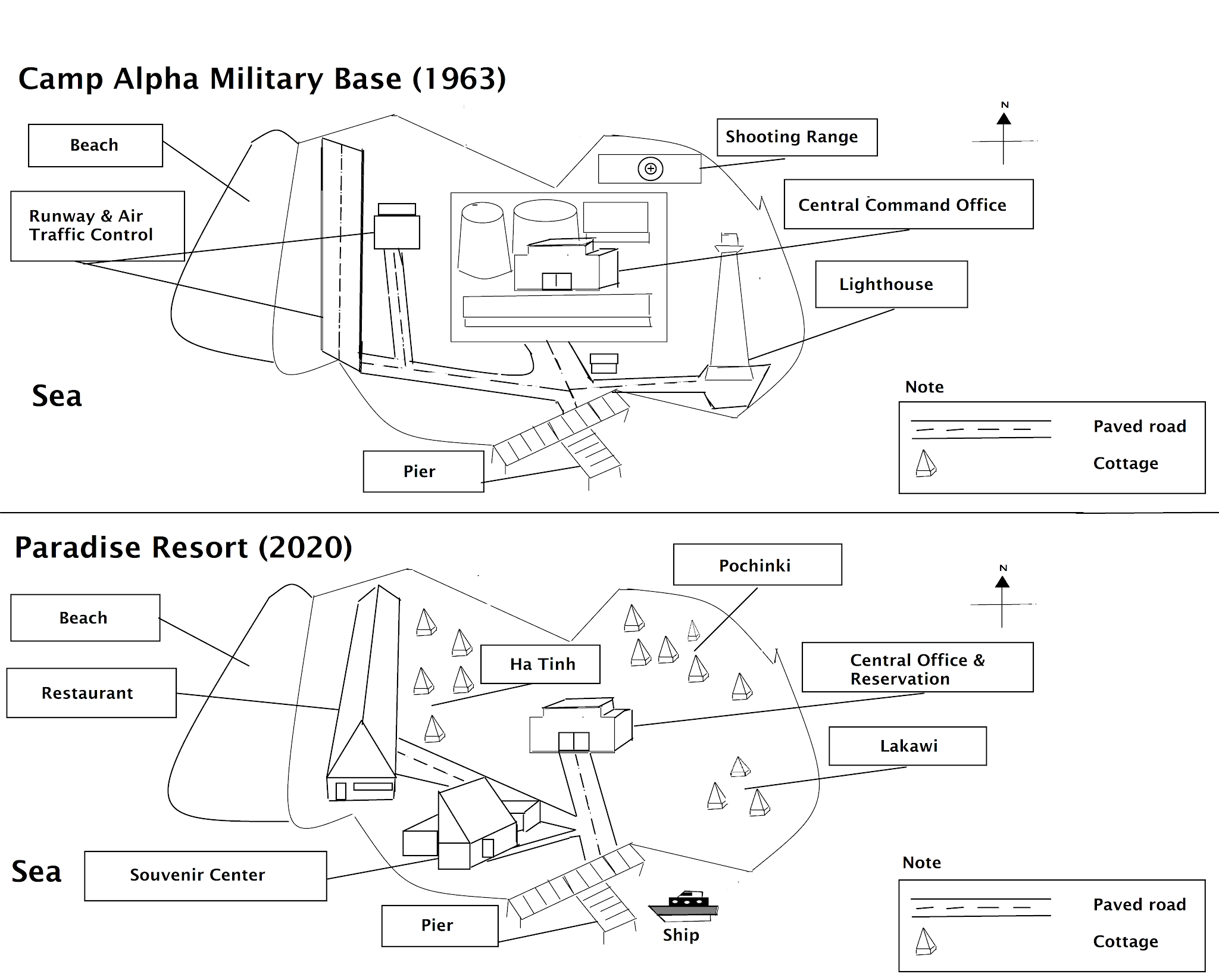 Camp Alpha Military Base (1963)

Beach

Runway & Air Traffic Control

Shooting Range

N

Central Command Office

Lighthouse

Sea

Pier

Note

Paved road

Cottage

Paradise Resort (2020)

Beach

Restaurant

Pochinki

N

Ha Tinh

Central Office & Reservation

Lakawi

Sea

Souvenir Center

Pier

Ship

Note

Paved road

Cottage