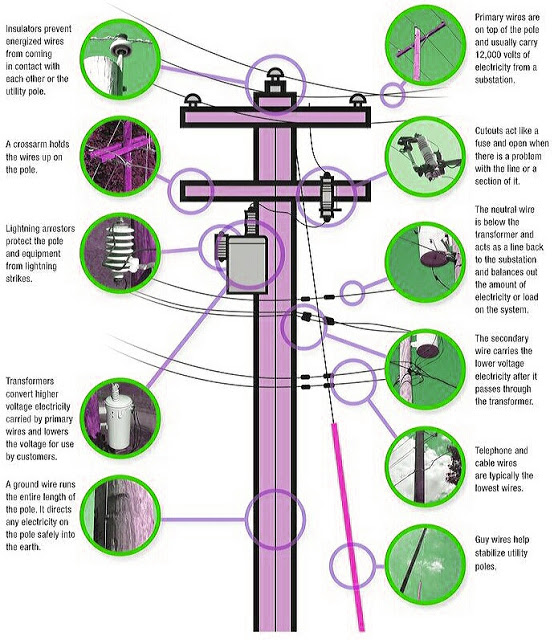 Insulators prevent energized wires from coming in contact with each other or the utility pole.

A crossarm holds the wires up on the pole.

Lightning arrestors protect the pole and equipment from lightning strikes.

Transformers convert higher voltage electricity carried by primary wires and lowers the voltage for use by customers.

A ground wire runs the entire length of the pole. It directs any electricity on the pole safely into the earth.

Primary wires are on top of the pole and usually carry 12,000 volts of electricity from a substation.

Cutouts act like a fuse and open when there is a problem with the line or a section of it.

The neutral wire is below the transformer and acts as a line back to the substation and balances out the amount of electricity or load on the system.

The secondary wire carries the lower voltage electricity after it passes through the transformer.

Telephone and cable wires are typically the lowest wires.

Guy wires help stabilize utility poles.