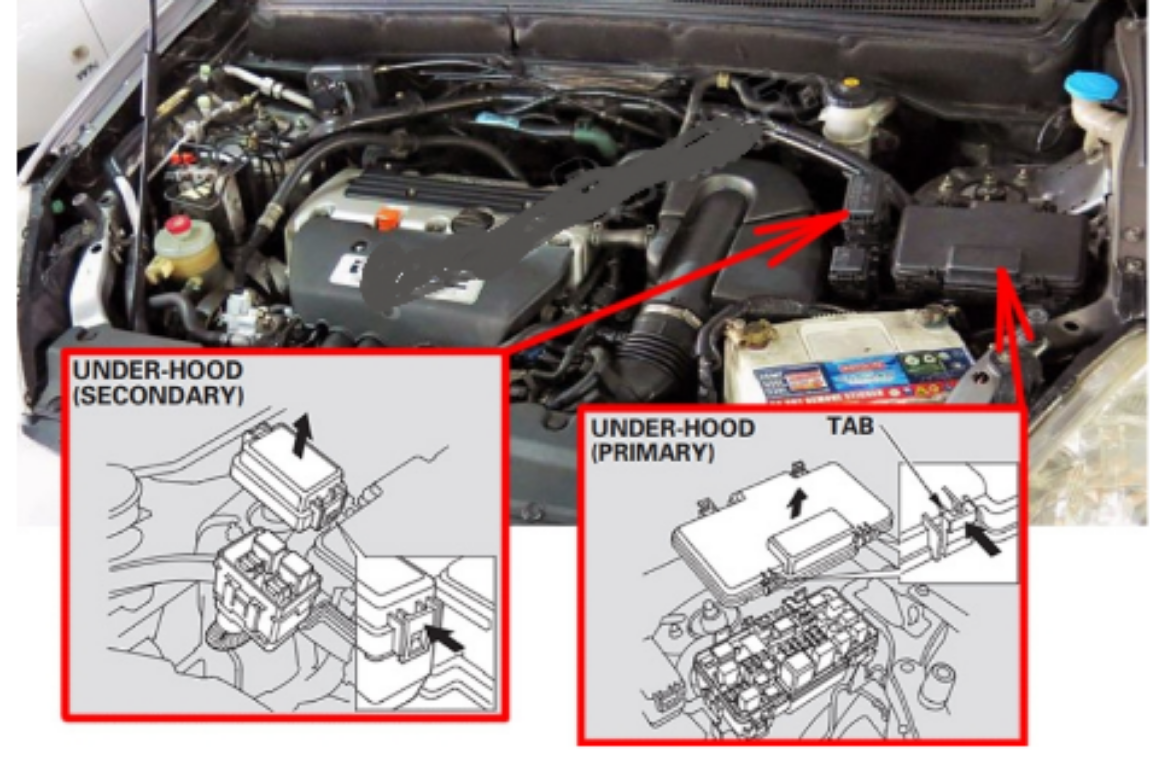 UNDER-HOOD
(SECONDARY)

UNDER-HOOD
(PRIMARY)

TAB