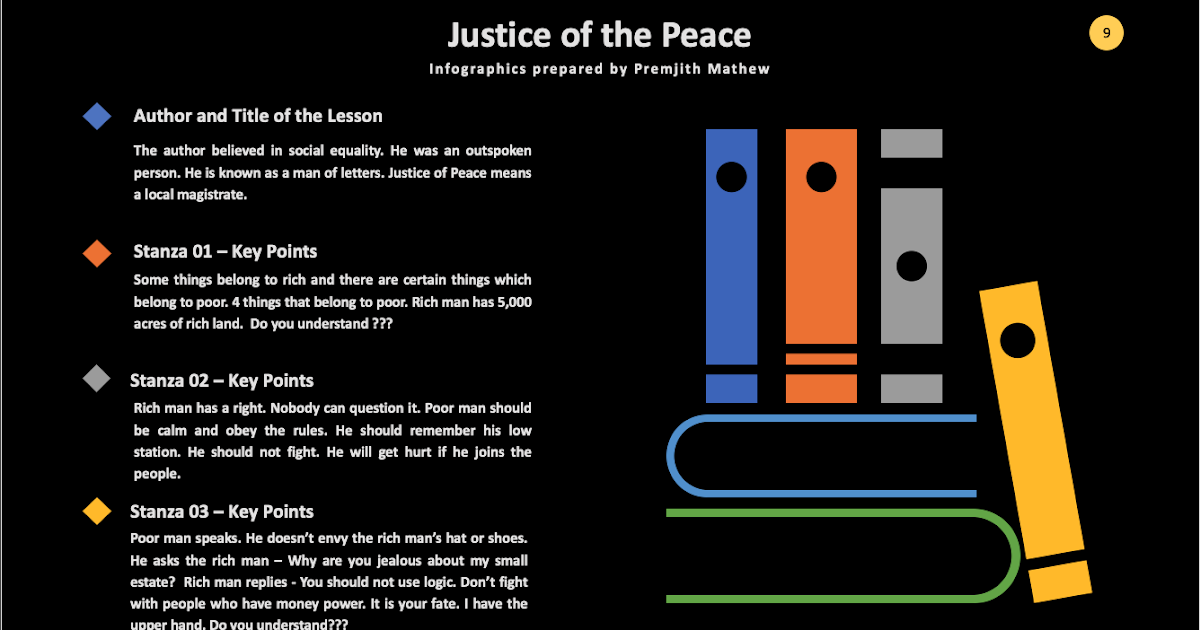 Justice of the Peace

Infographics prepared by Premjith Mathew

9

Author and Title of the Lesson

The author believed in social equality. He was an outspoken person. He is known as a man of letters. Justice of Peace means a local magistrate.

Stanza 01 – Key Points

Some things belong to rich and there are certain things which belong to poor. 4 things that belong to poor. Rich man has 5,000 acres of rich land. Do you understand ???

Stanza 02 – Key Points

Rich man has a right. Nobody can question it. Poor man should be calm and obey the rules. He should remember his low station. He should not fight. He will get hurt if he joins the people.

Stanza 03 – Key Points

Poor man speaks. He doesn't envy the rich man's hat or shoes. He asks the rich man – Why are you jealous about my small estate? Rich man replies - You should not use logic. Don't fight with people who have money power. It is your fate. I have the upper hand. Do you understand???