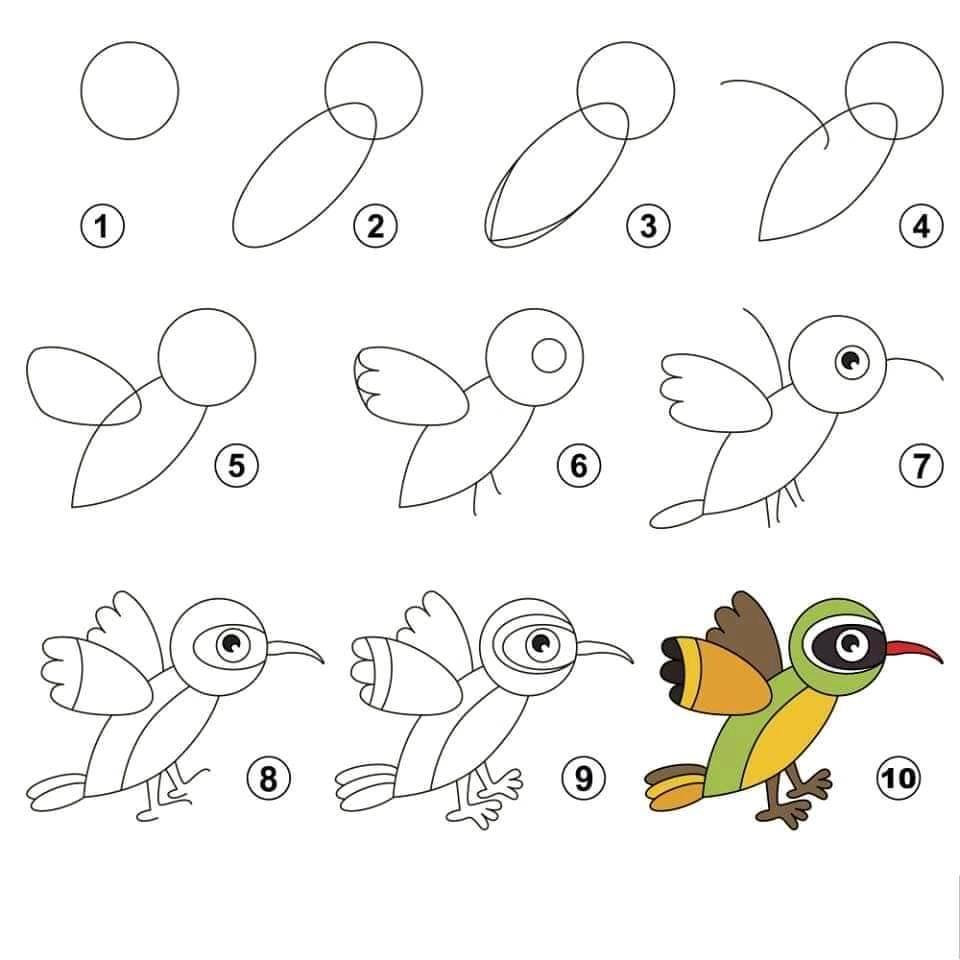 1
2
3
4
5
6
7
8
9
10