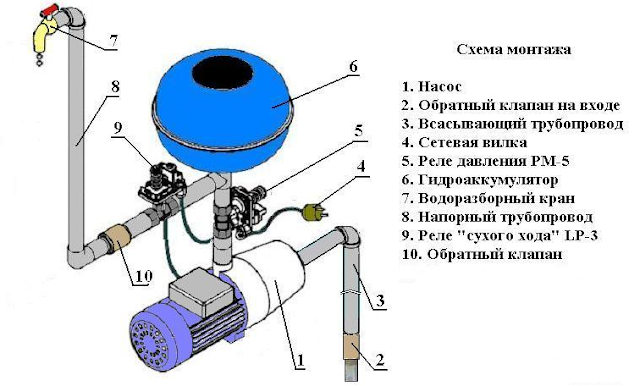 7
8
6
9
5
4
10
3
1
2

Схема монтажа

1. Насос
2. Обратный клапан на входе
3. Всасывающий трубопровод
4. Сетевая вилка
5. Реле давления РМ-5
6. Гидроаккумулятор
7. Водоразборный кран
8. Напорный трубопровод
9. Реле "сухого хода" LP-3
10. Обратный клапан