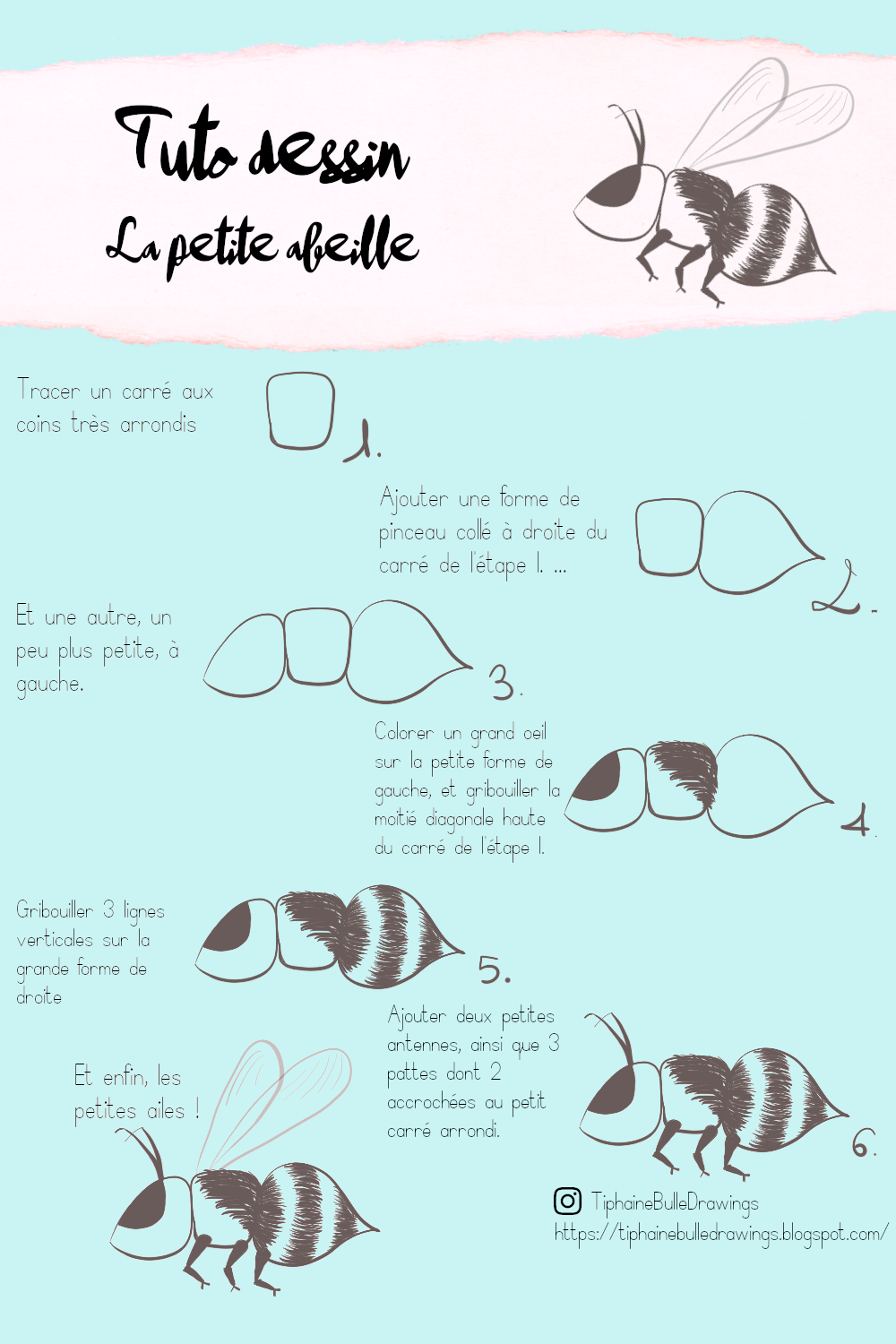 Tuto dessin
La petite abeille

Tracer un carré aux coins très arrondis

1.

Ajouter une forme de pinceau collé à droite du carré de l'étape 1. ...

2.

Et une autre, un peu plus petite, à gauche.

3.

Colorer un grand oeil sur la petite forme de gauche, et gribouiller la moitié diagonale haute du carré de l'étape 1.

4.

Gribouiller 3 lignes verticales sur la grande forme de droite

5.

Ajouter deux petites antennes, ainsi que 3 pattes dont 2 accrochées au petit carré arrondi.

6.

Et enfin, les petites ailes !

TiphaineBulleDrawings
https://tiphainebulledrawings.blogspot.com/