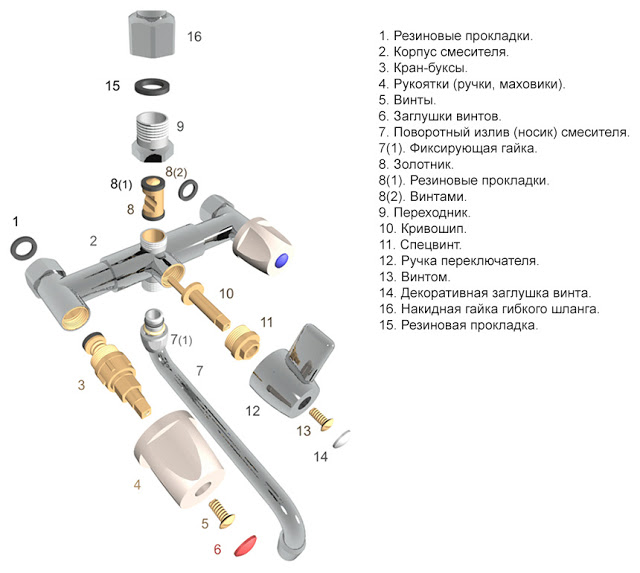 16

15

9

8(1)

8(2)

8

1

2

10

11

7(1)

7

3

12

13

14

4

5

6

1. Резиновые прокладки.
2. Корпус смесителя.
3. Кран-буксы.
4. Рукоятки (ручки, маховики).
5. Винты.
6. Заглушки винтов.
7. Поворотный излив (носик) смесителя.
7(1). Фиксирующая гайка.
8. Золотник.
8(1). Резиновые прокладки.
8(2). Винтами.
9. Переходник.
10. Кривошип.
11. Спецвинт.
12. Ручка переключателя.
13. Винтом.
14. Декоративная заглушка винта.
16. Накидная гайка гибкого шланга.
15. Резиновая прокладка.