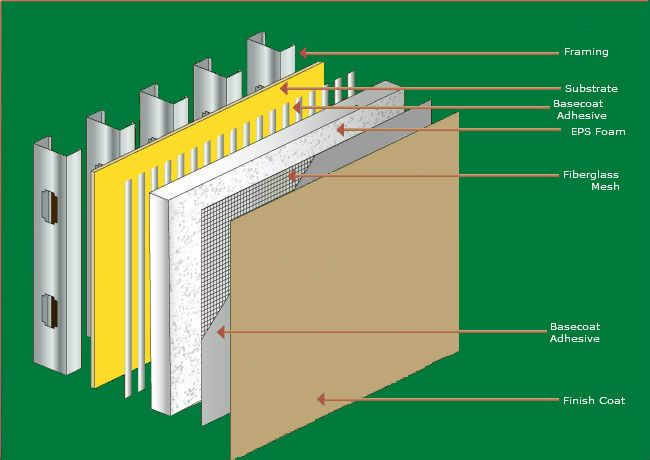 Framing

Substrate

Basecoat Adhesive

EPS Foam

Fiberglass Mesh

Basecoat Adhesive

Finish Coat