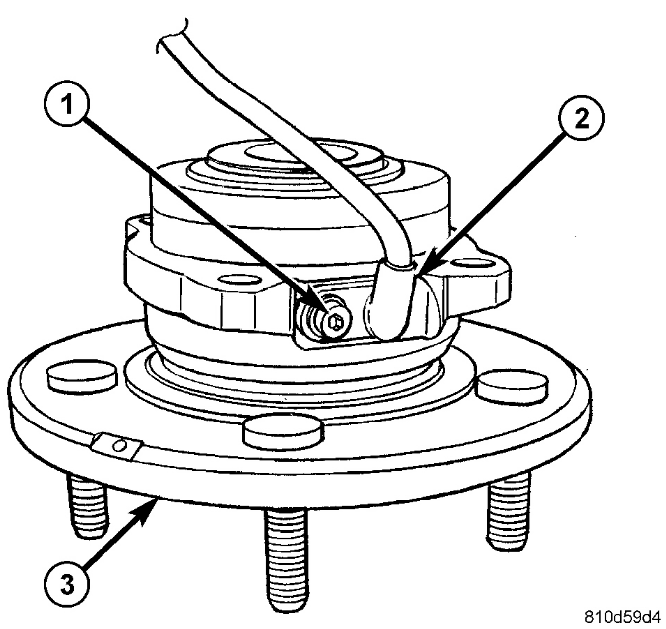 1
2
3
810d59d4