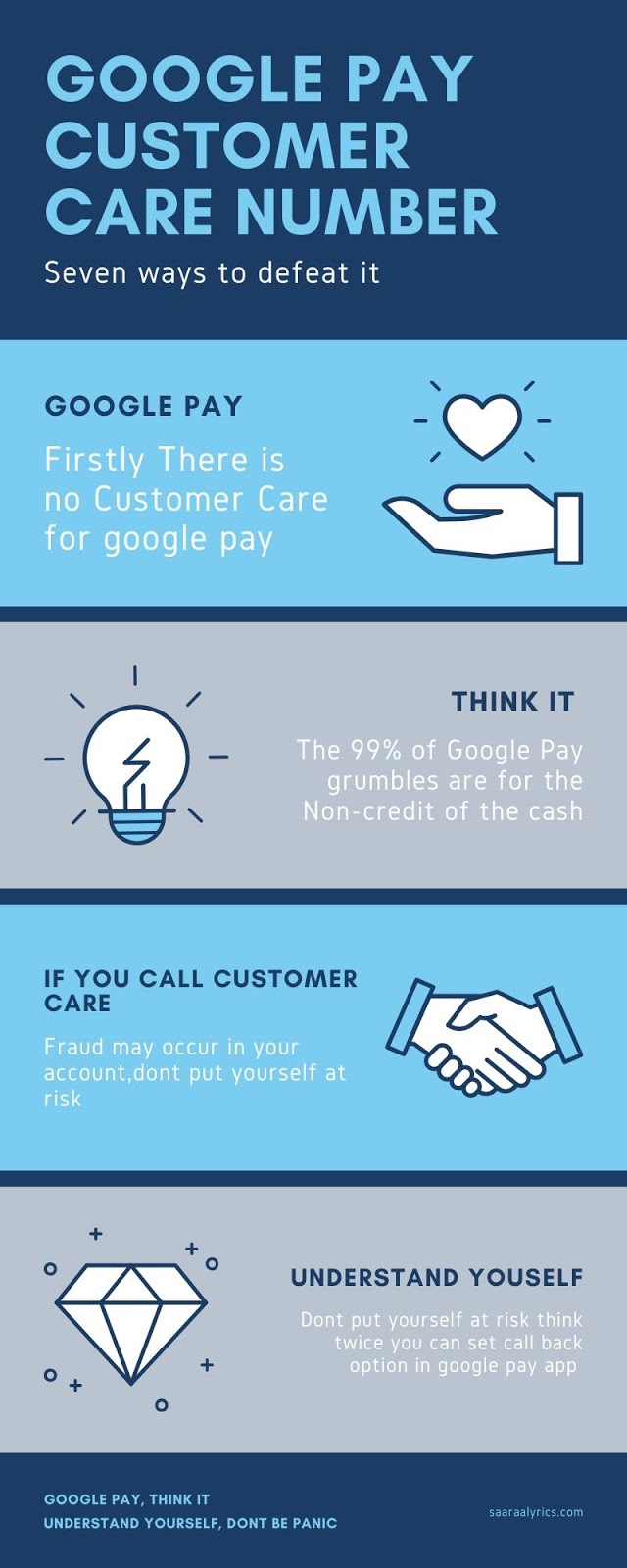 GOOGLE PAY CUSTOMER CARE NUMBER

Seven ways to defeat it

GOOGLE PAY

Firstly There is no Customer Care for google pay

THINK IT

The 99% of Google Pay grumbles are for the Non-credit of the cash

IF YOU CALL CUSTOMER CARE

Fraud may occur in your account,dont put yourself at risk

UNDERSTAND YOUSELF

Dont put yourself at risk think twice you can set call back option in google pay app

GOOGLE PAY, THINK IT
UNDERSTAND YOURSELF, DONT BE PANIC

saaraalyrics.com