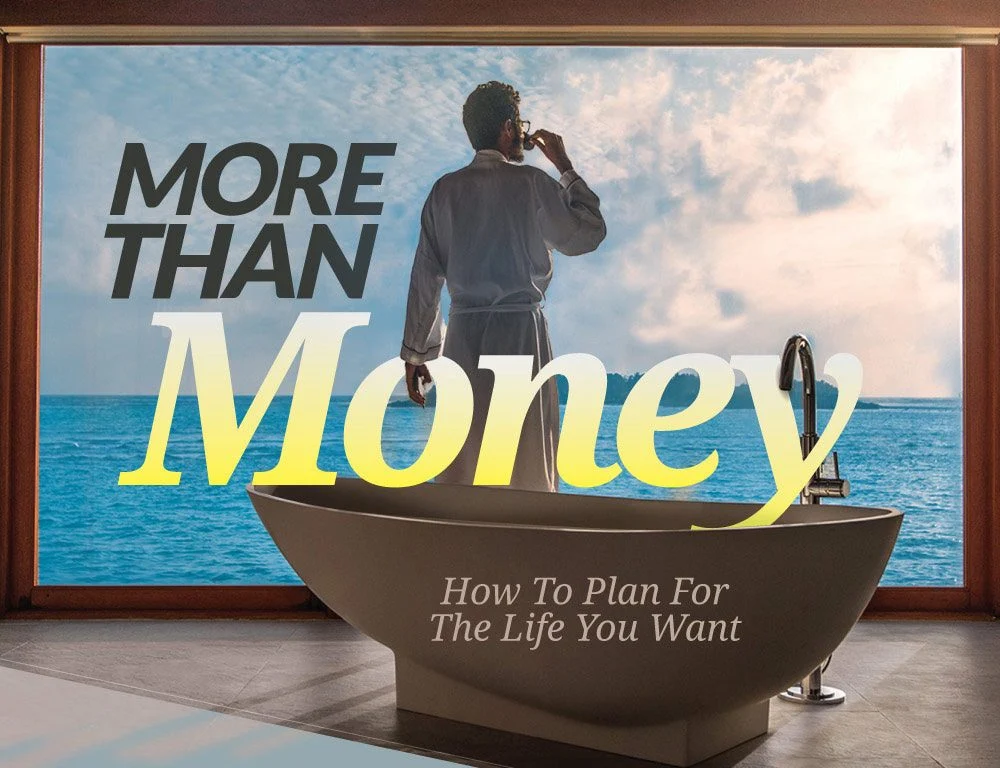 MORE THAN Money

How To Plan For The Life You Want