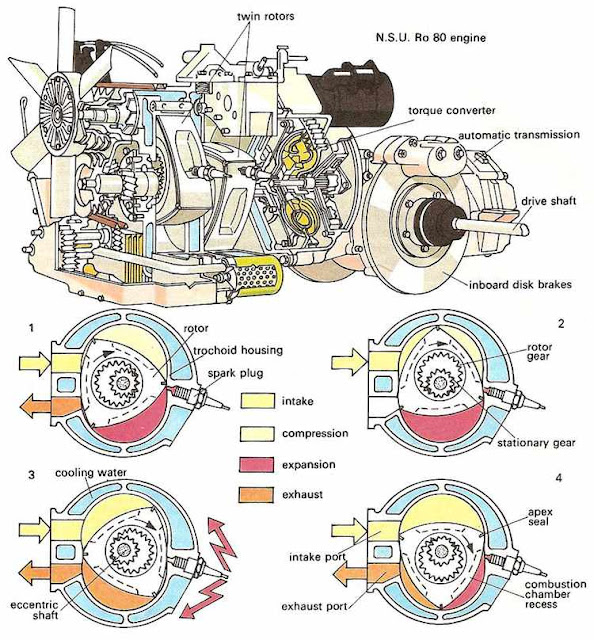 twin rotors

N.S.U. Ro 80 engine

torque converter

automatic transmission

drive shaft

inboard disk brakes

1

rotor

trochoid housing

spark plug

2

rotor gear

stationary gear

intake

compression

expansion

exhaust

3

cooling water

eccentric shaft

4

apex seal

intake port

exhaust port

combustion chamber recess