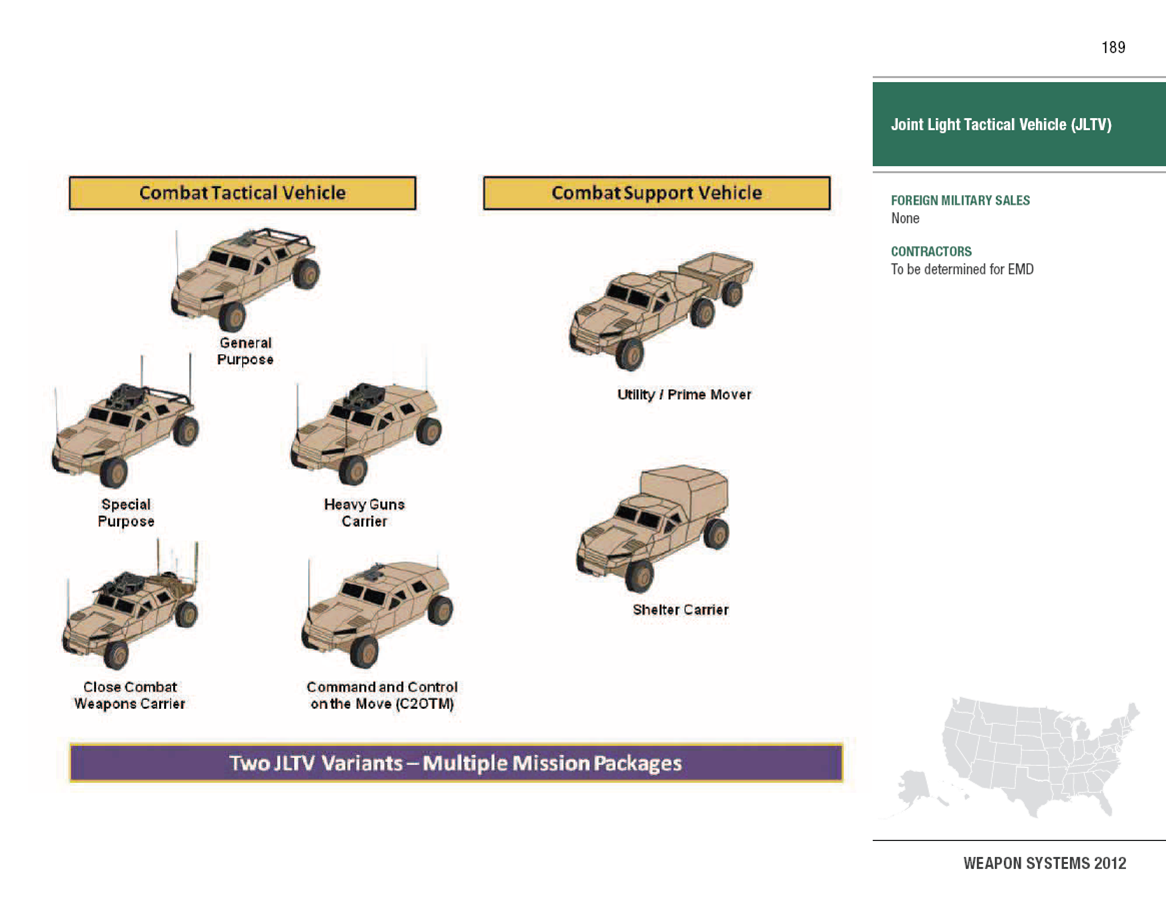 189

Joint Light Tactical Vehicle (JLTV)

Combat Tactical Vehicle

General Purpose

Special Purpose

Heavy Guns Carrier

Close Combat Weapons Carrier

Command and Control on the Move (C2OTM)

Combat Support Vehicle

Utility / Prime Mover

Shelter Carrier

Two JLTV Variants – Multiple Mission Packages

FOREIGN MILITARY SALES
None

CONTRACTORS
To be determined for EMD

WEAPON SYSTEMS 2012