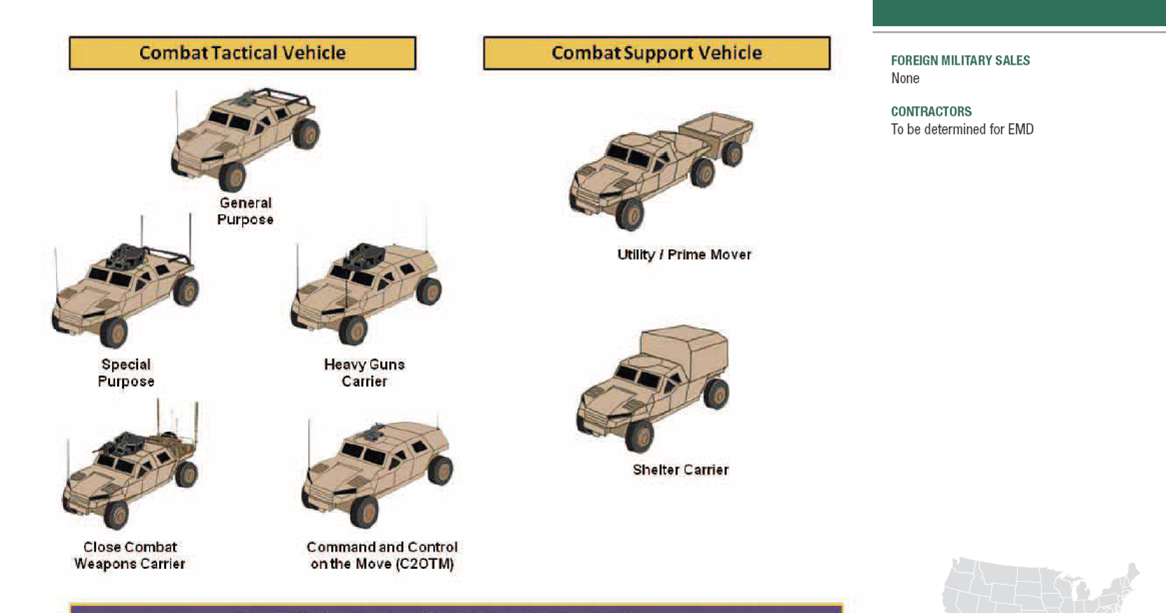 Combat Tactical Vehicle

General Purpose

Special Purpose

Heavy Guns Carrier

Close Combat Weapons Carrier

Command and Control on the Move (C2OTM)

Combat Support Vehicle

Utility / Prime Mover

Shelter Carrier

FOREIGN MILITARY SALES
None

CONTRACTORS
To be determined for EMD