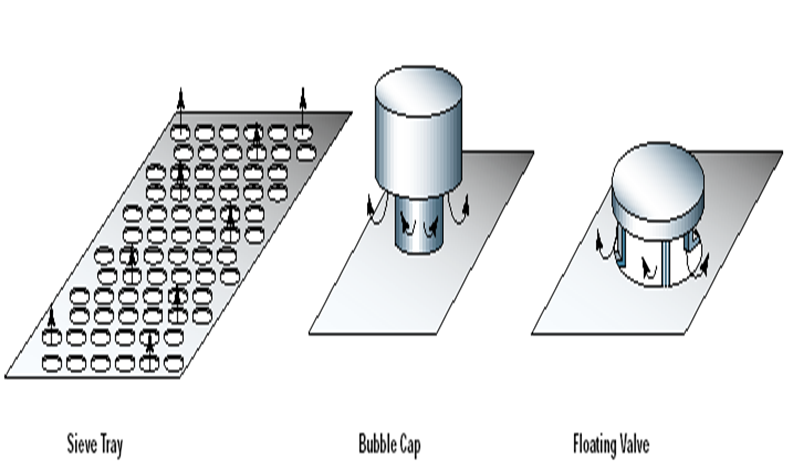 Sieve Tray

Bubble Cap

Floating Valve