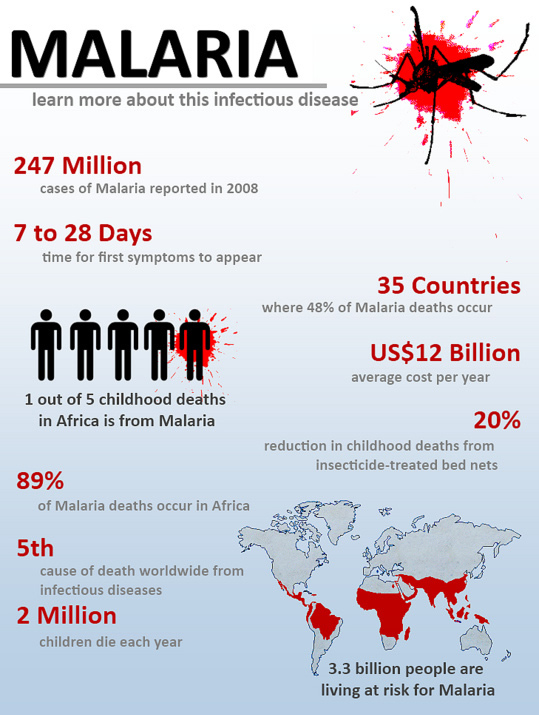 MALARIA

learn more about this infectious disease

247 Million
cases of Malaria reported in 2008

7 to 28 Days
time for first symptoms to appear

35 Countries
where 48% of Malaria deaths occur

US$12 Billion
average cost per year

1 out of 5 childhood deaths in Africa is from Malaria

20%
reduction in childhood deaths from insecticide-treated bed nets

89%
of Malaria deaths occur in Africa

5th
cause of death worldwide from infectious diseases

2 Million
children die each year

3.3 billion people are living at risk for Malaria