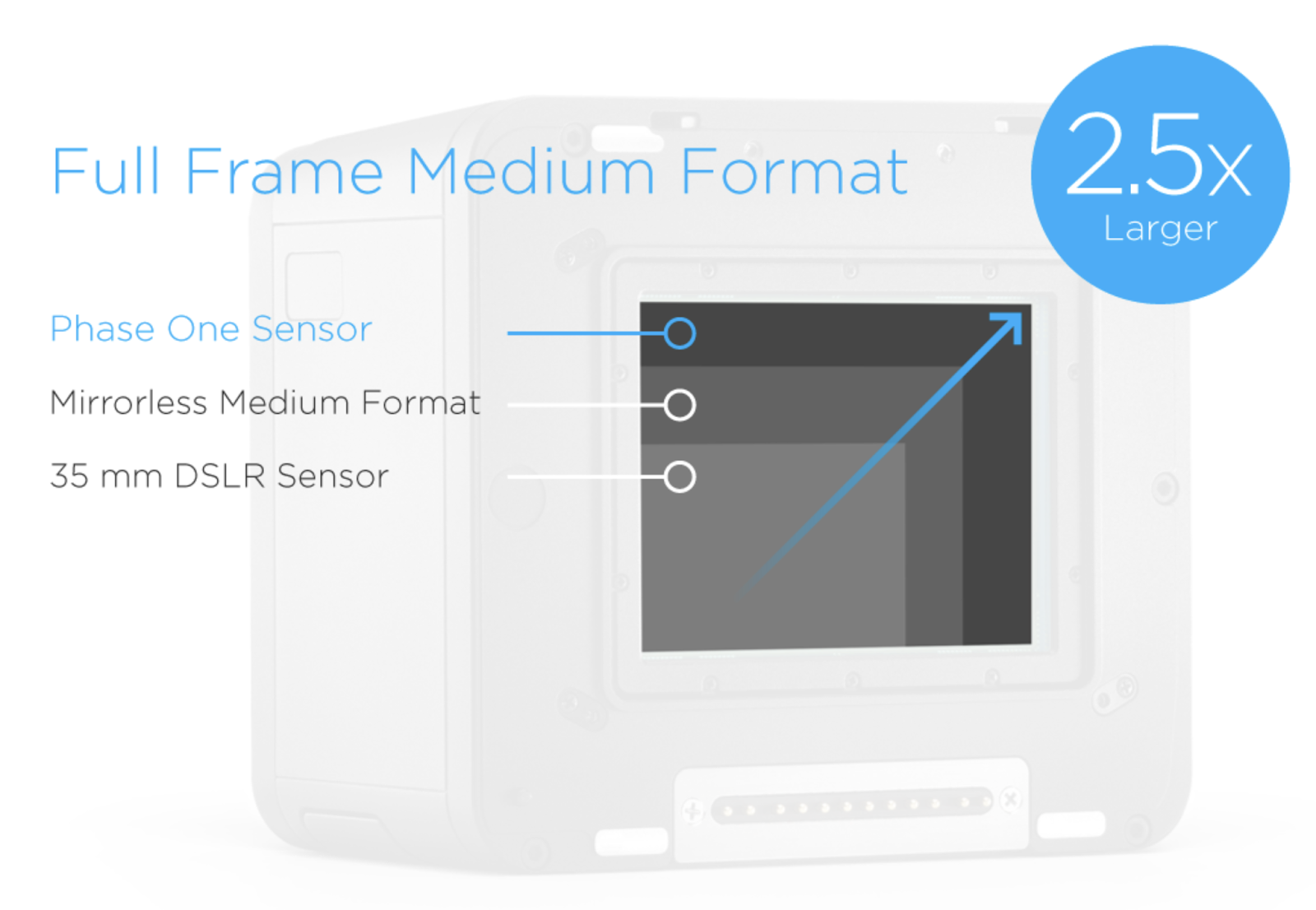 Full Frame Medium Format

2.5x
Larger

Phase One Sensor

Mirrorless Medium Format

35 mm DSLR Sensor