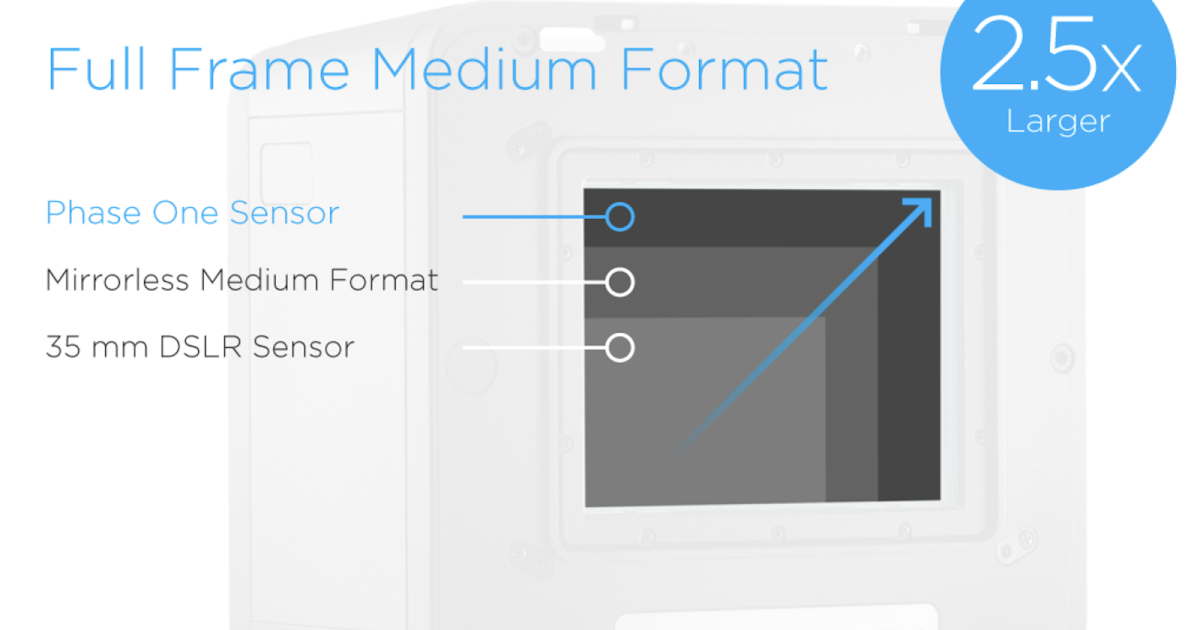 Full Frame Medium Format

2.5x
Larger

Phase One Sensor

Mirrorless Medium Format

35 mm DSLR Sensor