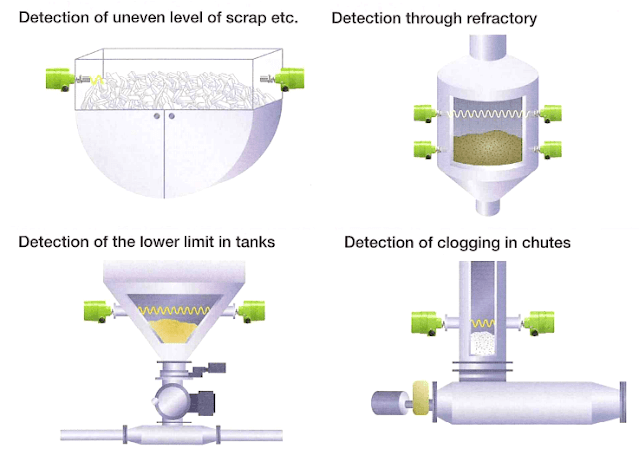 Detection of uneven level of scrap etc.

Detection through refractory

Detection of the lower limit in tanks

Detection of clogging in chutes