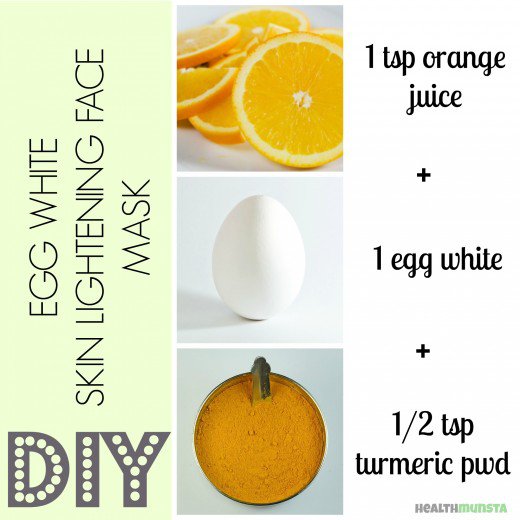 EGG WHITE
SKIN LIGHTENING FACE
MASK

DIY

1 tsp orange juice

+

1 egg white

+

1/2 tsp turmeric pwd

HEALTHMUNSTA