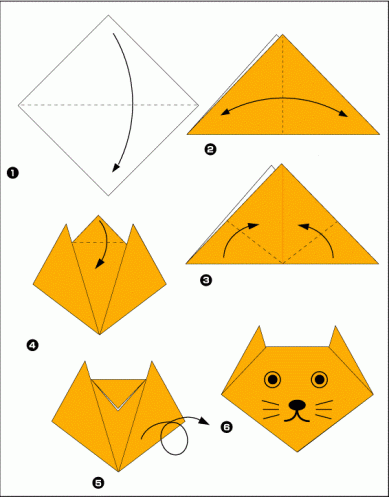 ❶
❷
❸
❹
❺
❻