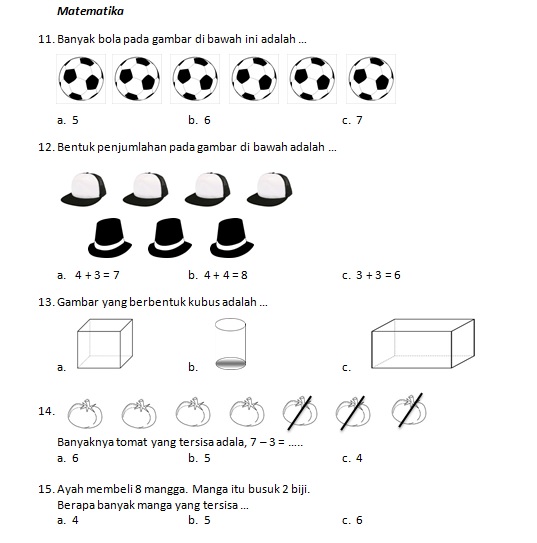 Matematika

11. Banyak bola pada gambar di bawah ini adalah ...

a. 5 b. 6 c. 7

12. Bentuk penjumlahan pada gambar di bawah adalah ...

a. $4 + 3 = 7$ b. $4 + 4 = 8$ c. $3 + 3 = 6$

13. Gambar yang berbentuk kubus adalah ...

a. b. c.

14.

Banyaknya tomat yang tersisa adala, $7 - 3 =$ .....

a. 6 b. 5 c. 4

15. Ayah membeli 8 mangga. Manga itu busuk 2 biji.
Berapa banyak manga yang tersisa ...

a. 4 b. 5 c. 6