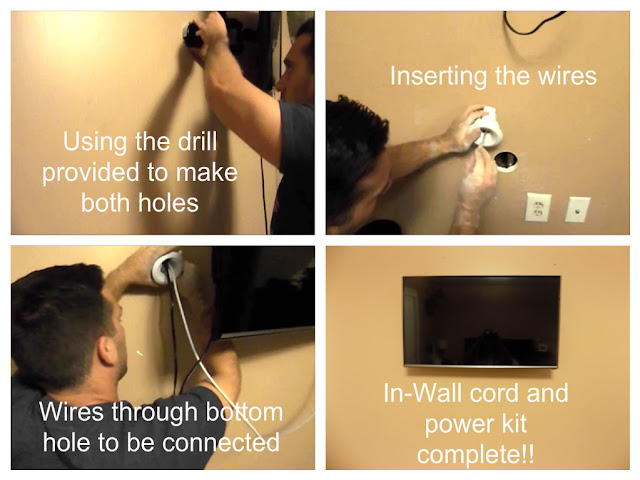 Using the drill provided to make both holes

Inserting the wires

Wires through bottom hole to be connected

In-Wall cord and power kit complete!!