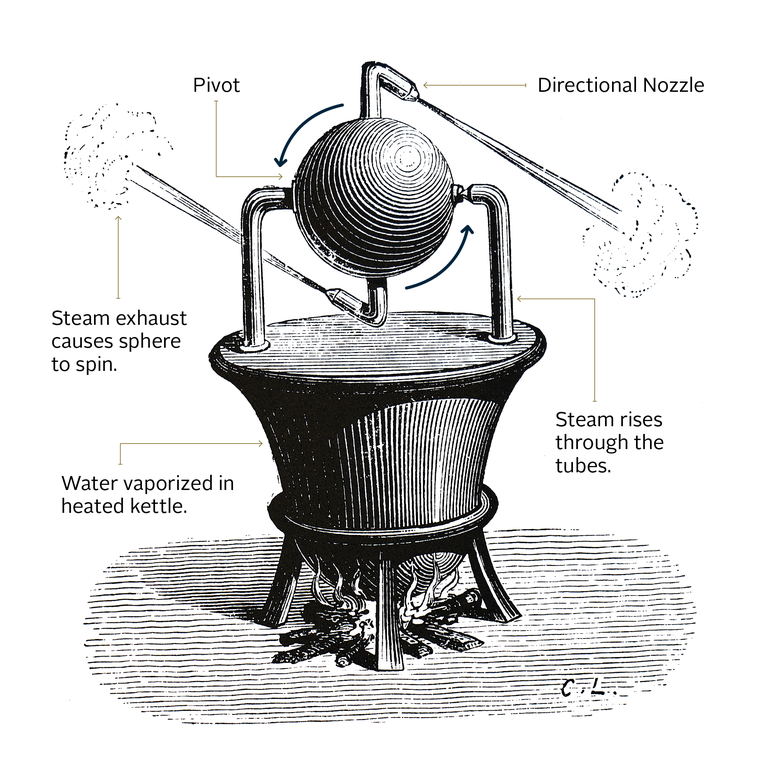 Pivot

Directional Nozzle

Steam exhaust causes sphere to spin.

Steam rises through the tubes.

Water vaporized in heated kettle.

C. L.