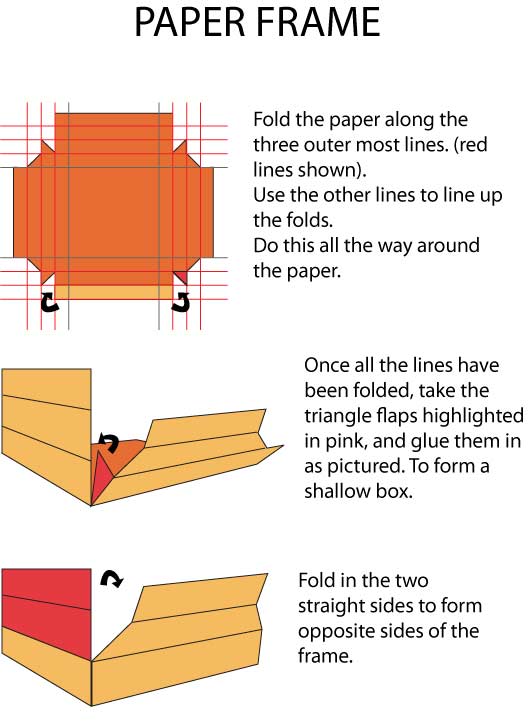 PAPER FRAME

Fold the paper along the three outer most lines. (red lines shown).
Use the other lines to line up the folds.
Do this all the way around the paper.

Once all the lines have been folded, take the triangle flaps highlighted in pink, and glue them in as pictured. To form a shallow box.

Fold in the two straight sides to form opposite sides of the frame.