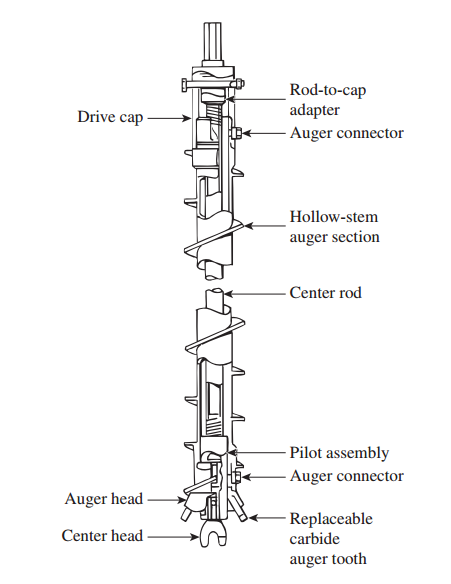 Rod-to-cap adapter

Drive cap

Auger connector

Hollow-stem auger section

Center rod

Pilot assembly

Auger connector

Auger head

Replaceable carbide auger tooth

Center head